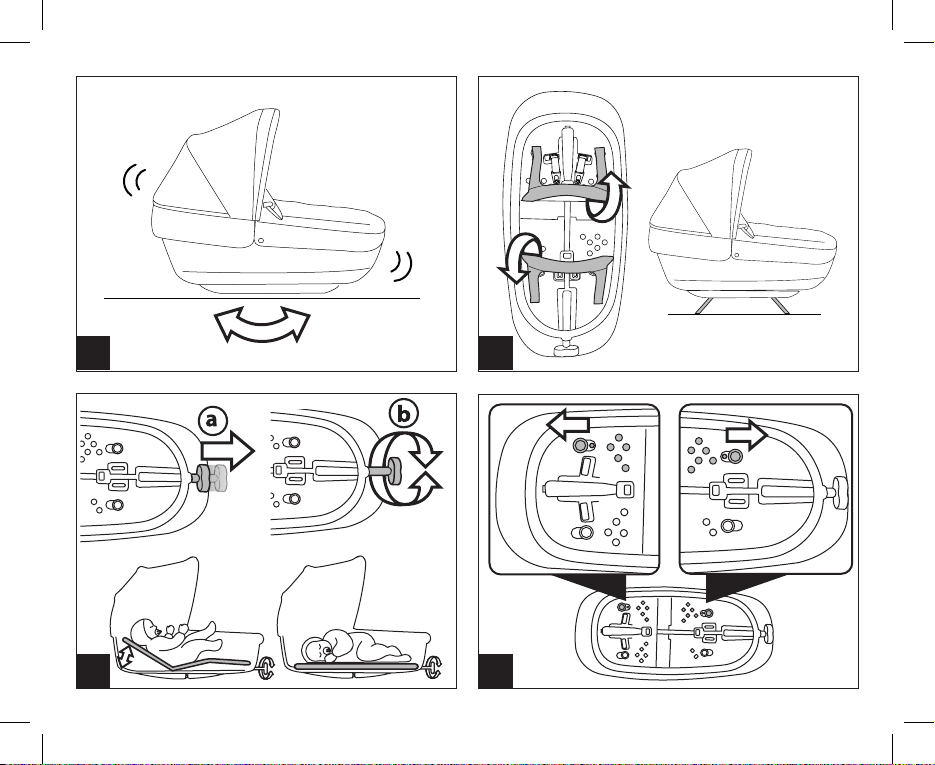 a

b