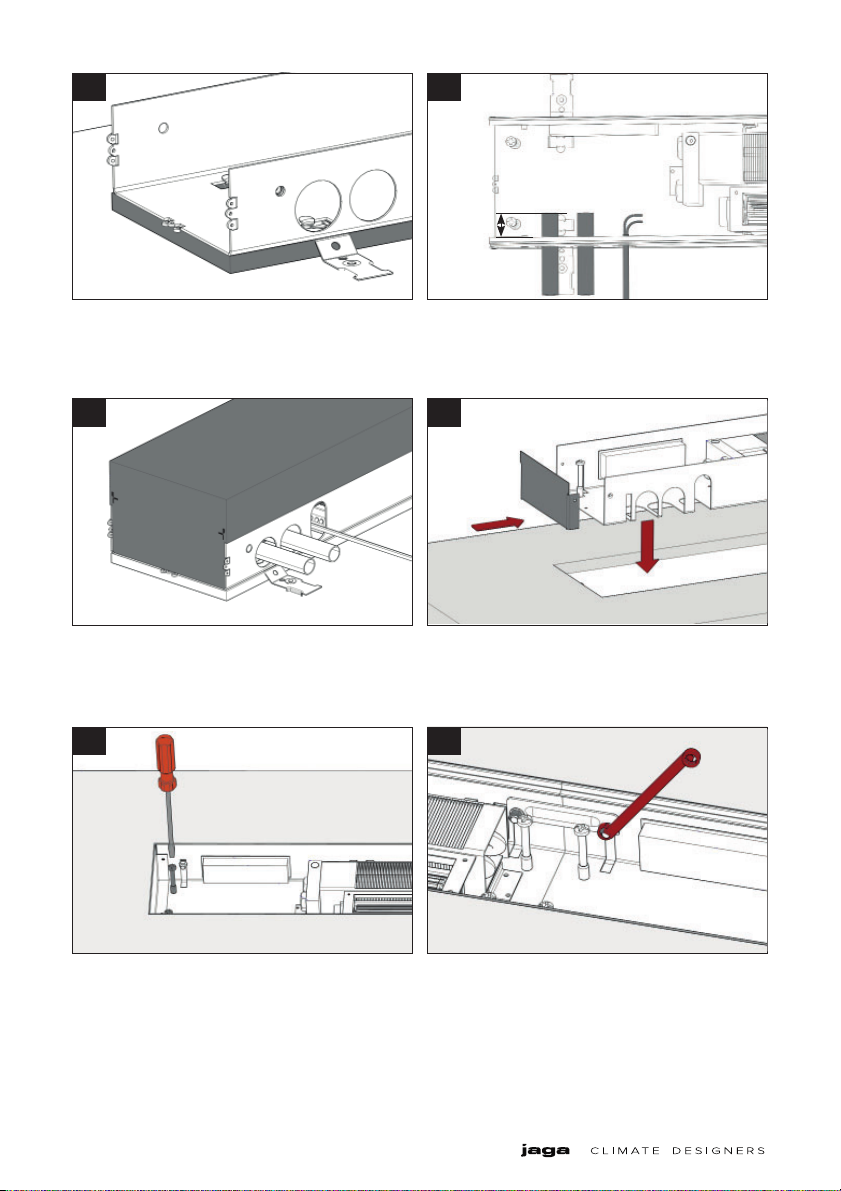 jaga CLIMATE DESIGNERS