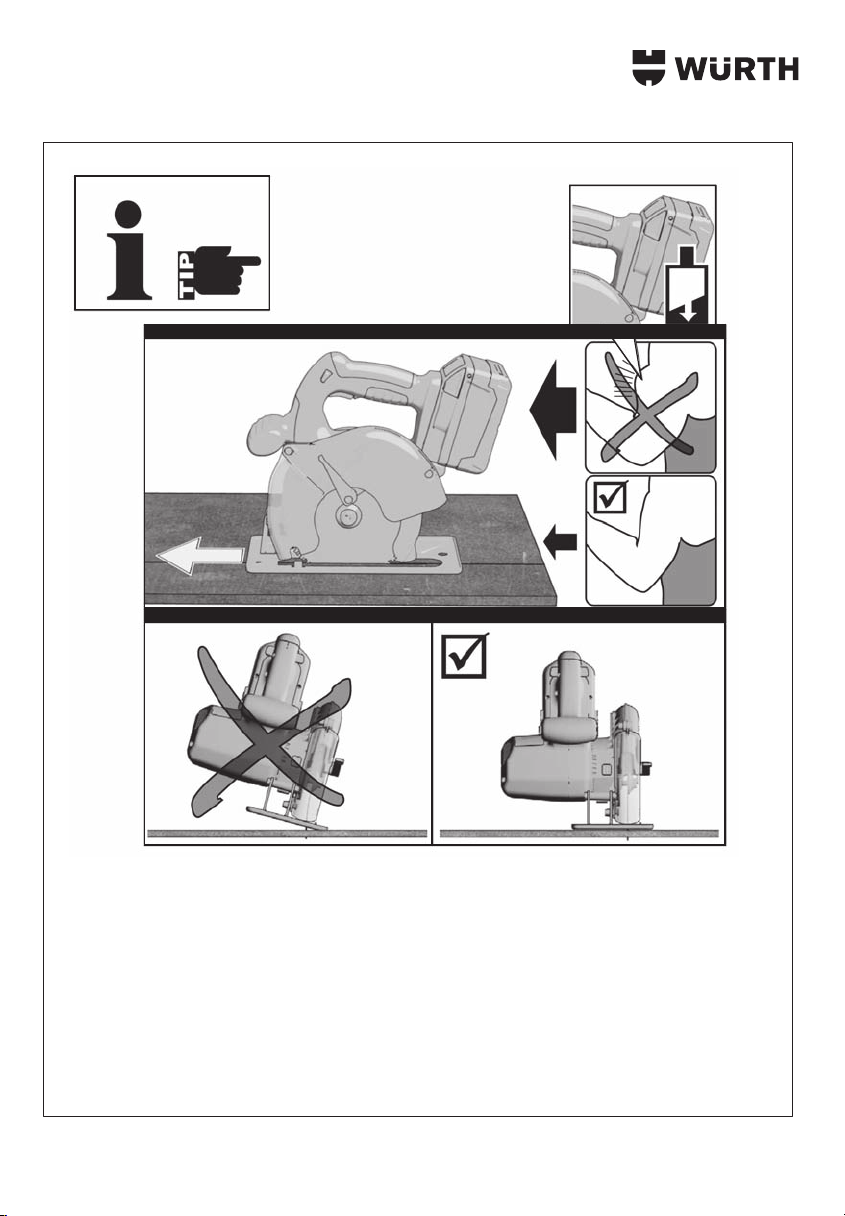 WÜRTH

i TIP