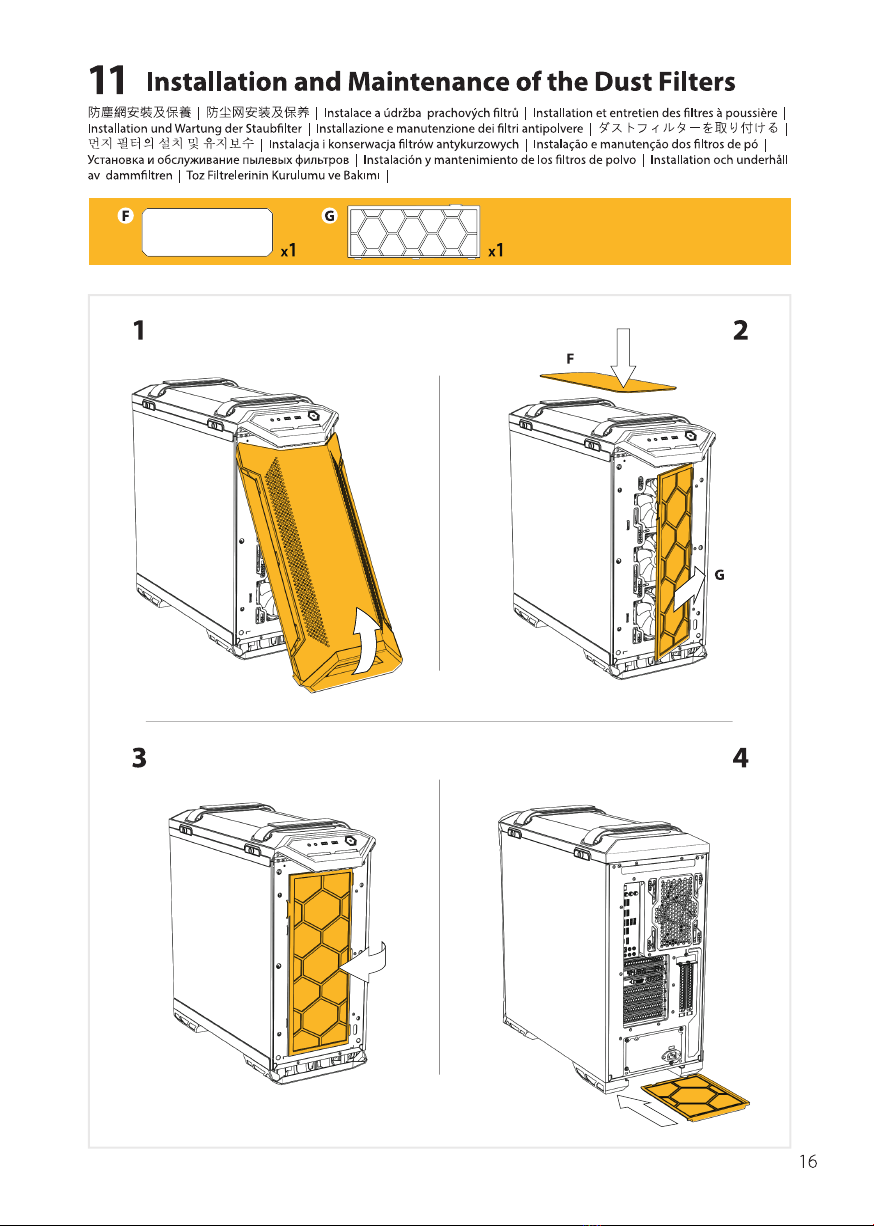 11 Installation and Maintenance of the Dust Filters

防塵網安裝及保養 | 防尘网安装及保养 | Instalace a údržba prachových filtrů | Installation et entretien des filtres à poussière | Installation und Wartung der Staubfilter | Installazione e manutenzione dei filtri antipolvere | ダストフィルターを取り付ける | 먼지 필터의 설치 및 유지보수 | Instalacja i konserwacja filtrów antykurzowych | Instalação e manutenção dos filtros de pó | Установка и обслуживание пылевых фильтров | Instalación y mantenimiento de los filtros de polvo | Installation och underhåll av dammfiltren | Toz Filtrelerinin Kurulumu ve Bakımı |

F x1 G x1

1

2

F

G

3

4

16