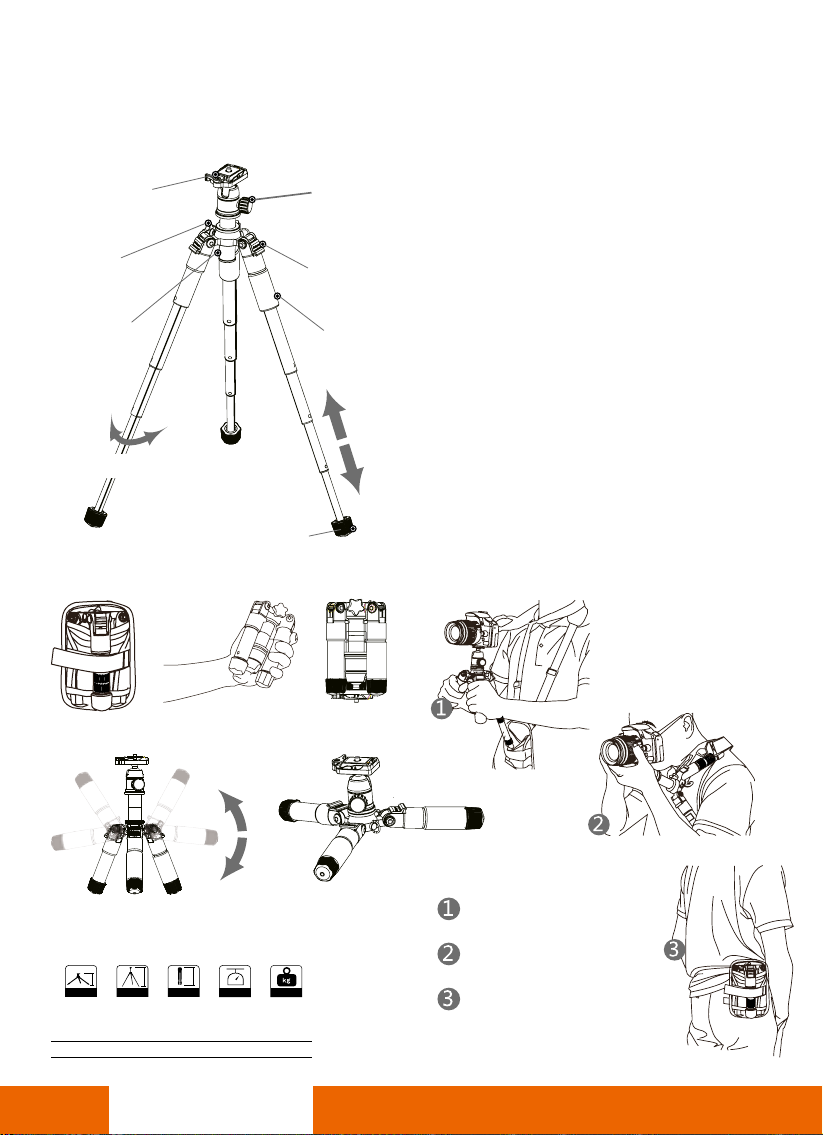 1

2

3

1

2

3

kg