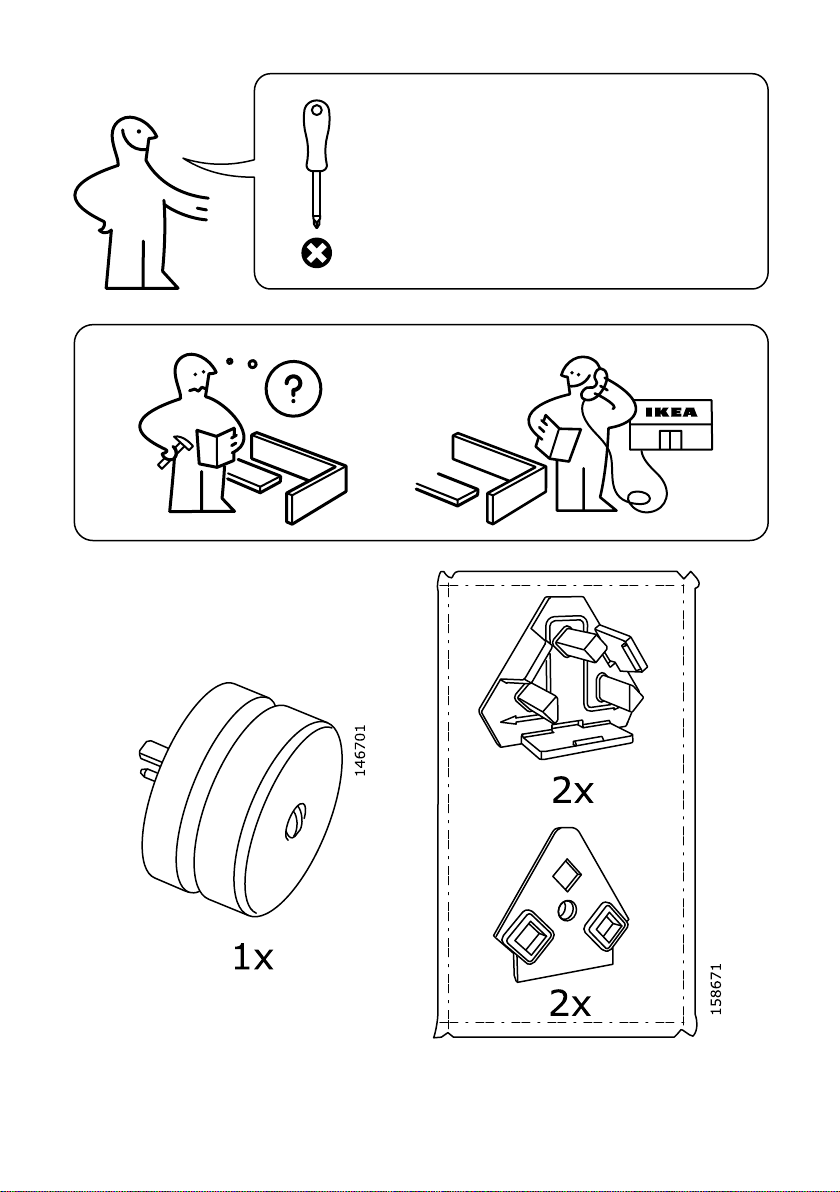 ?

IKEA

146701

1x

2x

2x

158671