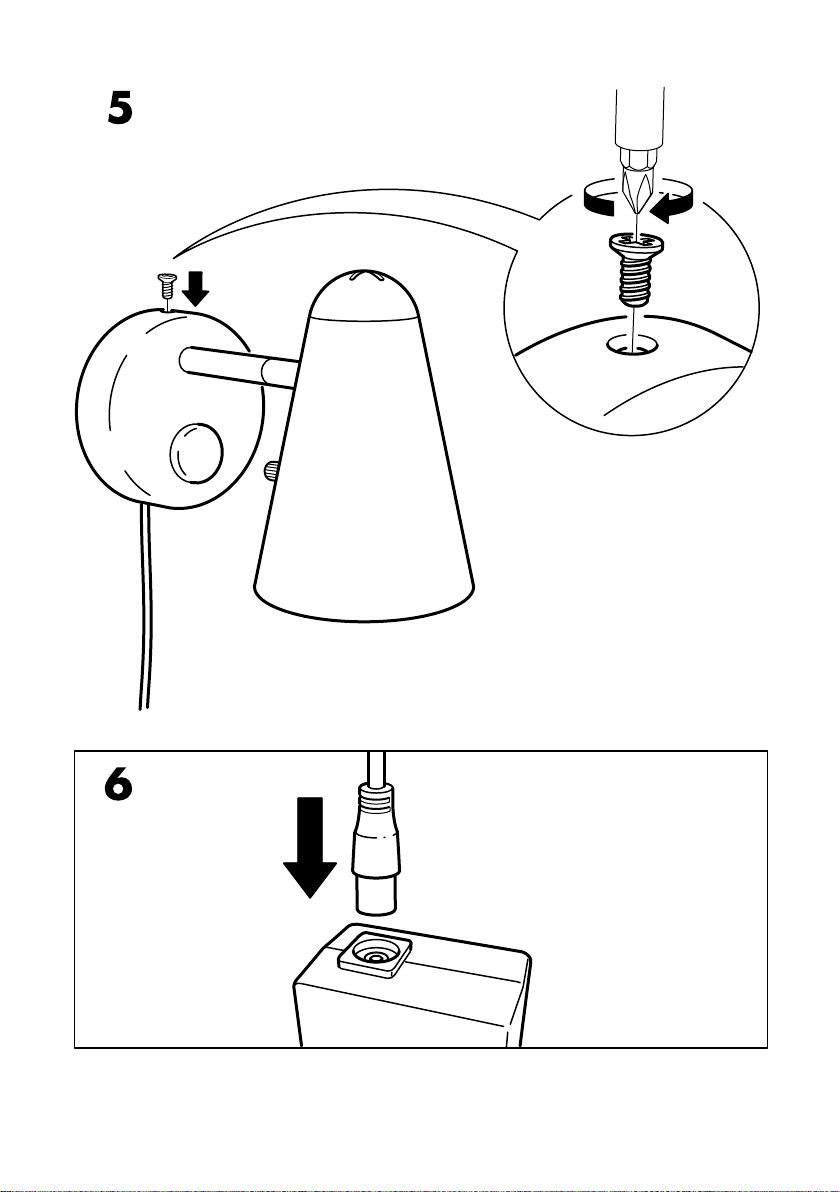 5

6