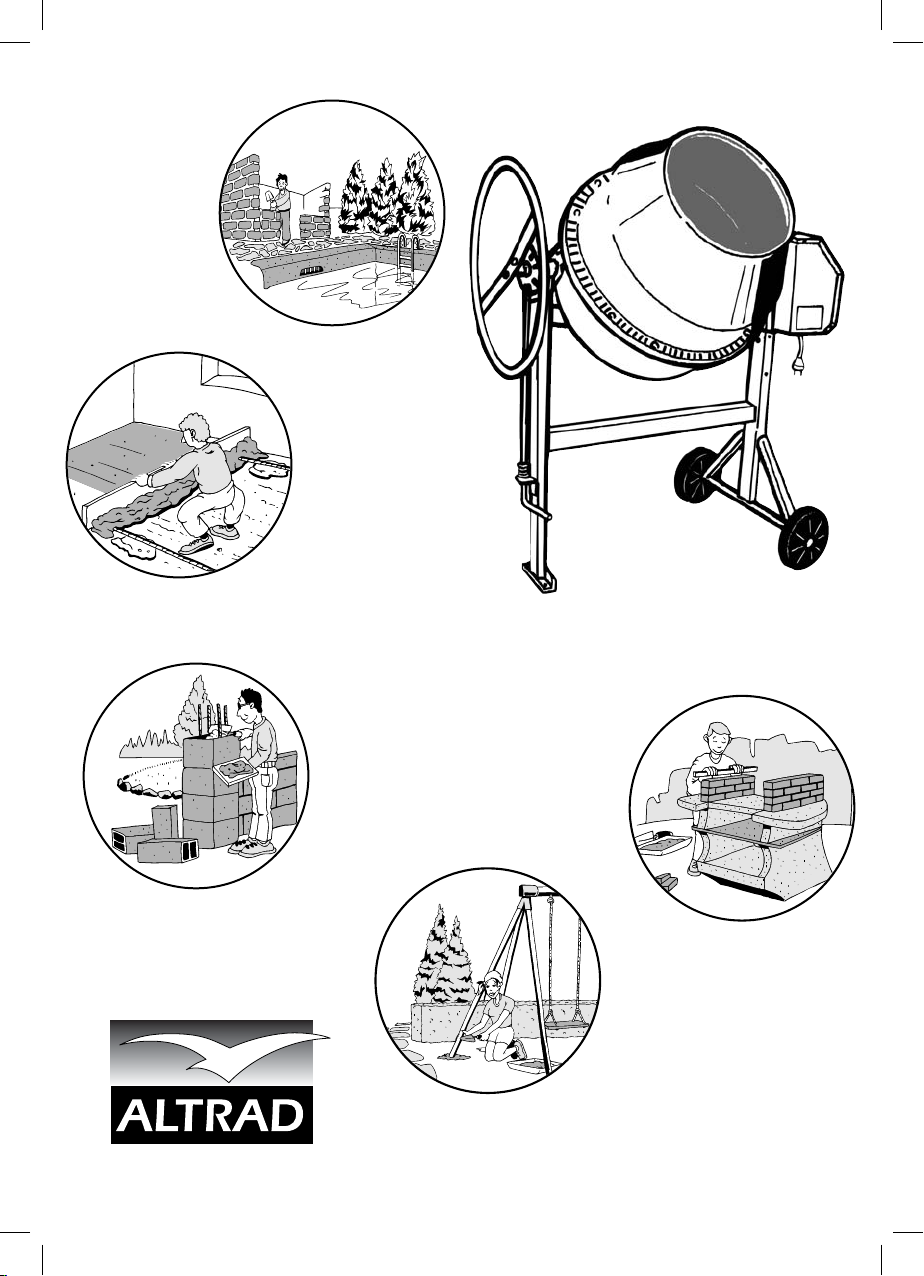 ALTRAD