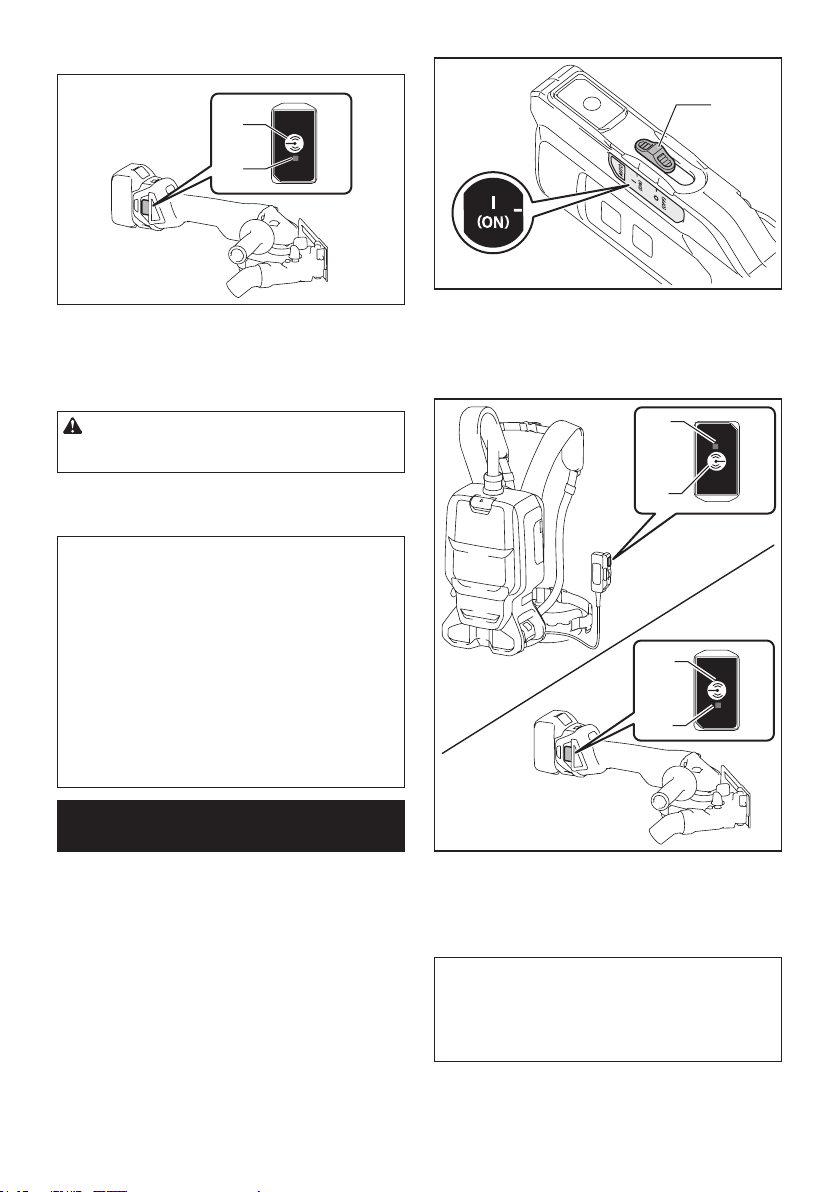 I
(ON)