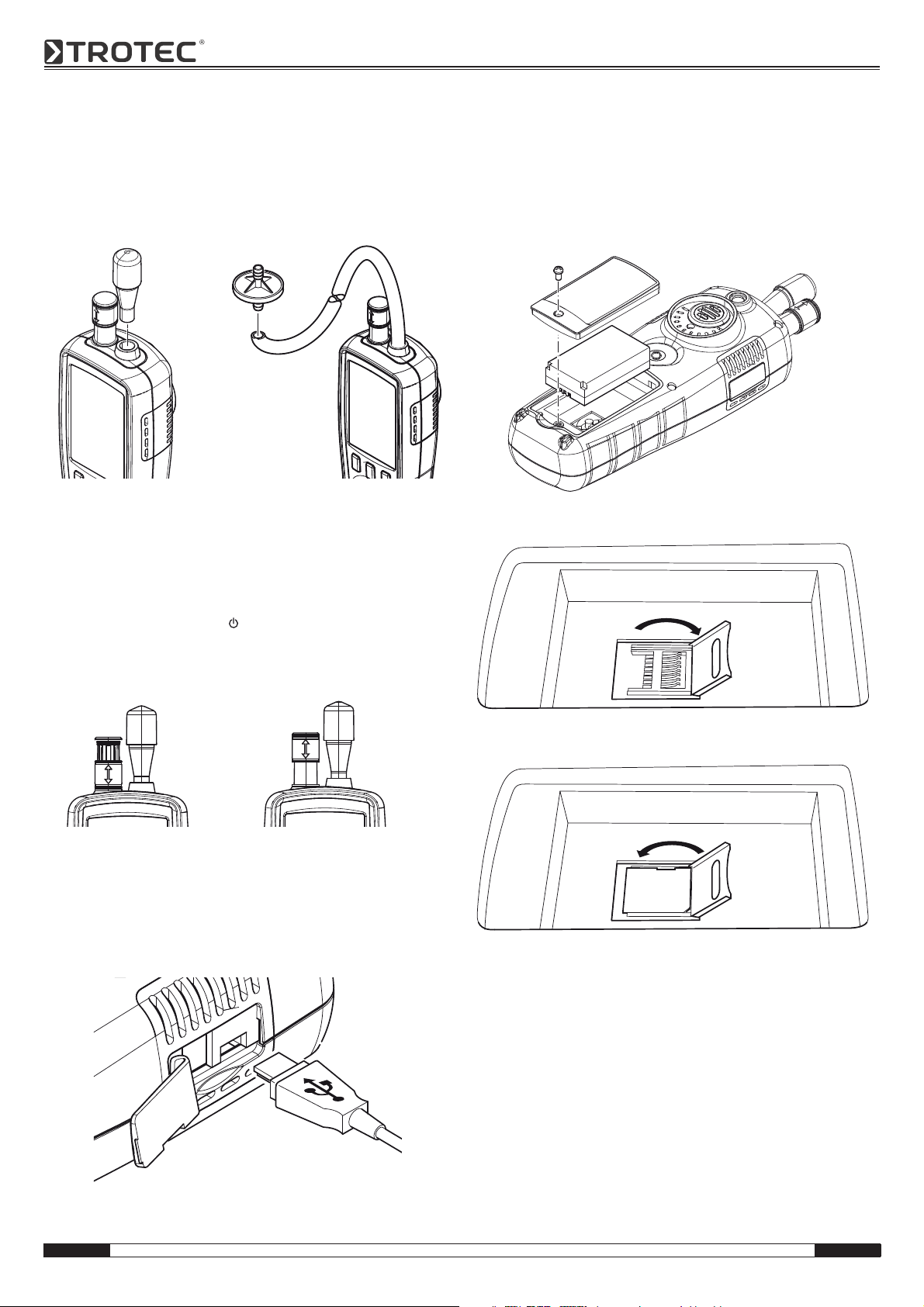 TROTEC®