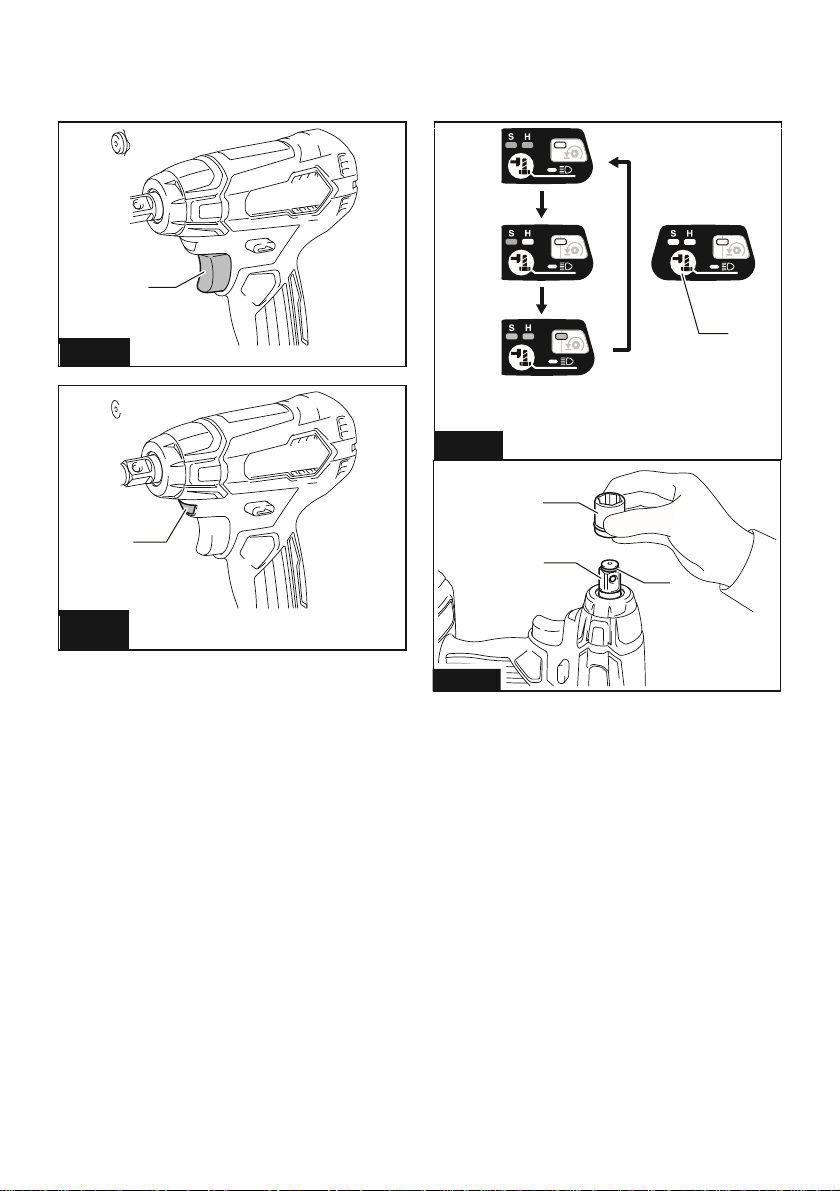 S H

S H

S H

S H