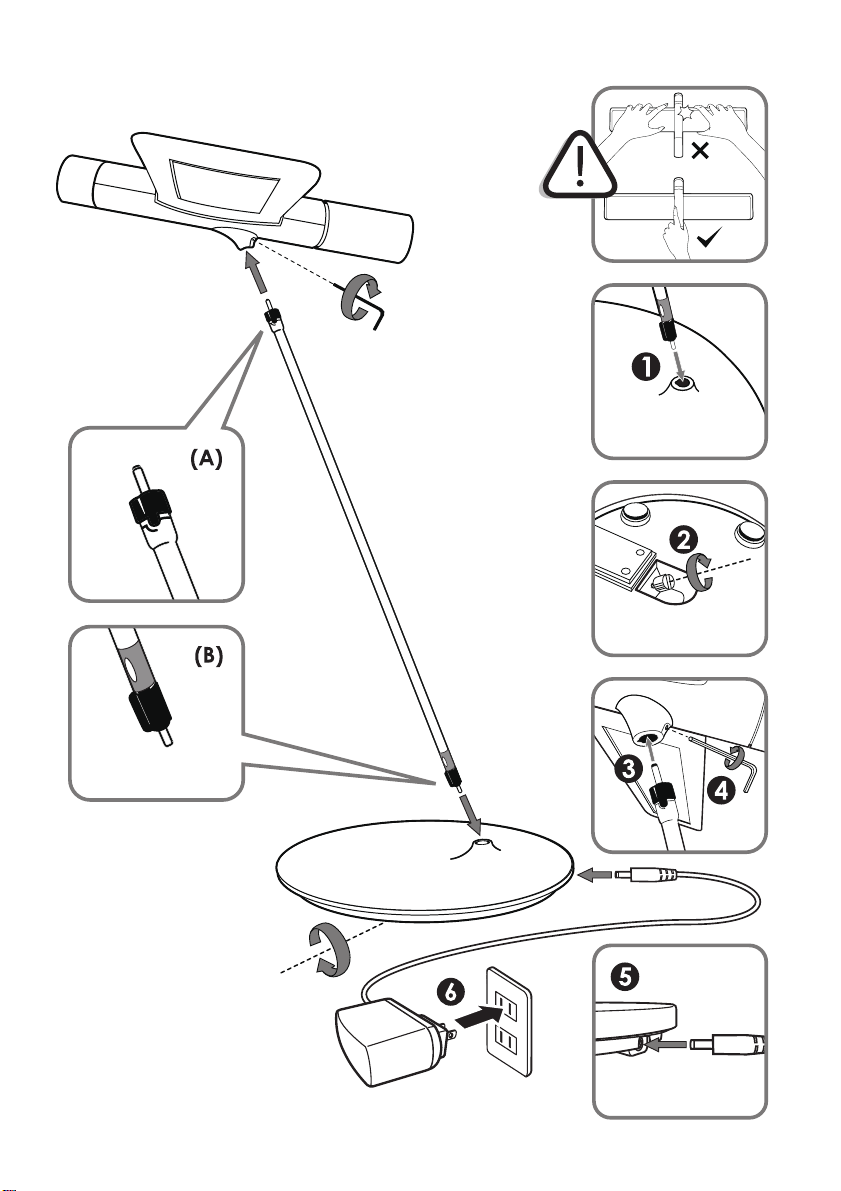 (A)

(B)

1

2

3

4

5

6