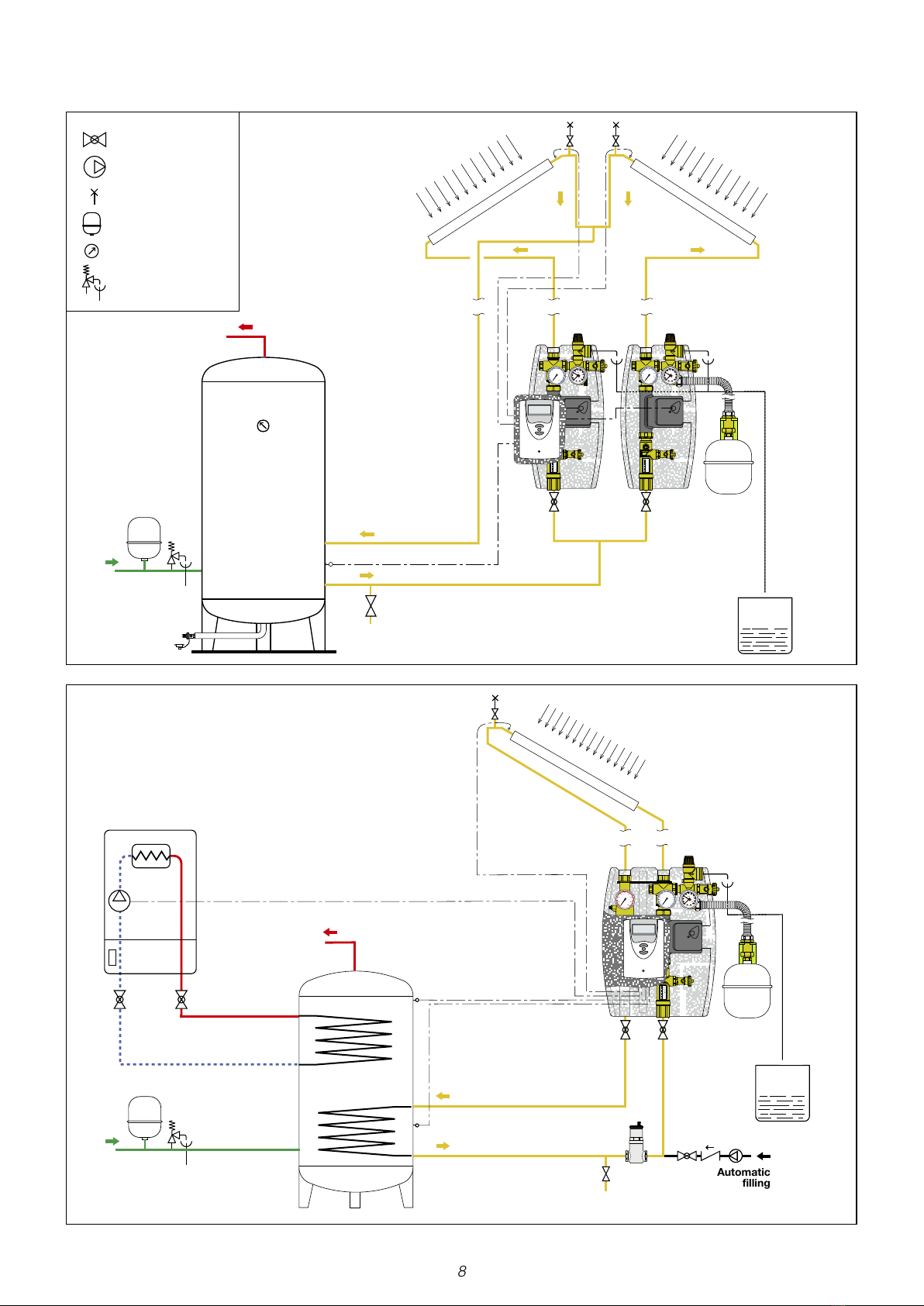 Automatic filling

8