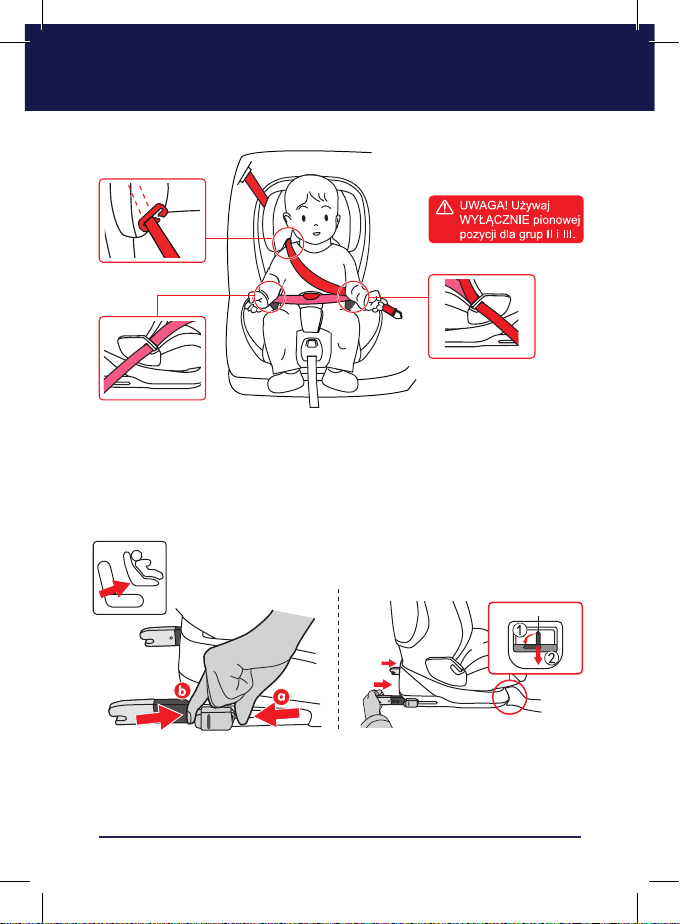 UWAGA! Używaj WYŁĄCZNIE pionowej pozycji dla grup II i III.

b

a

1

2