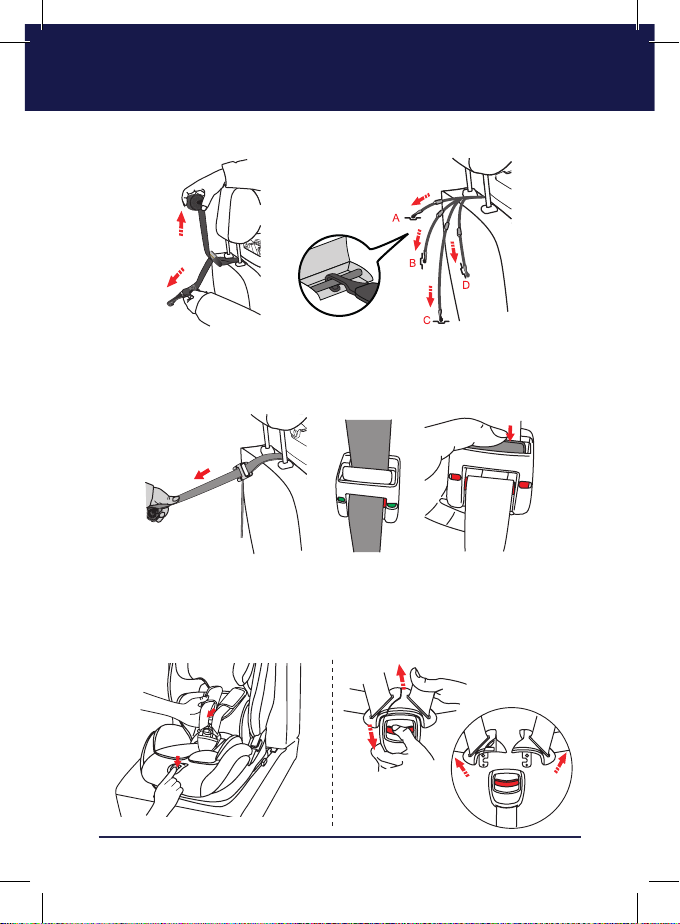 A
B
D
C