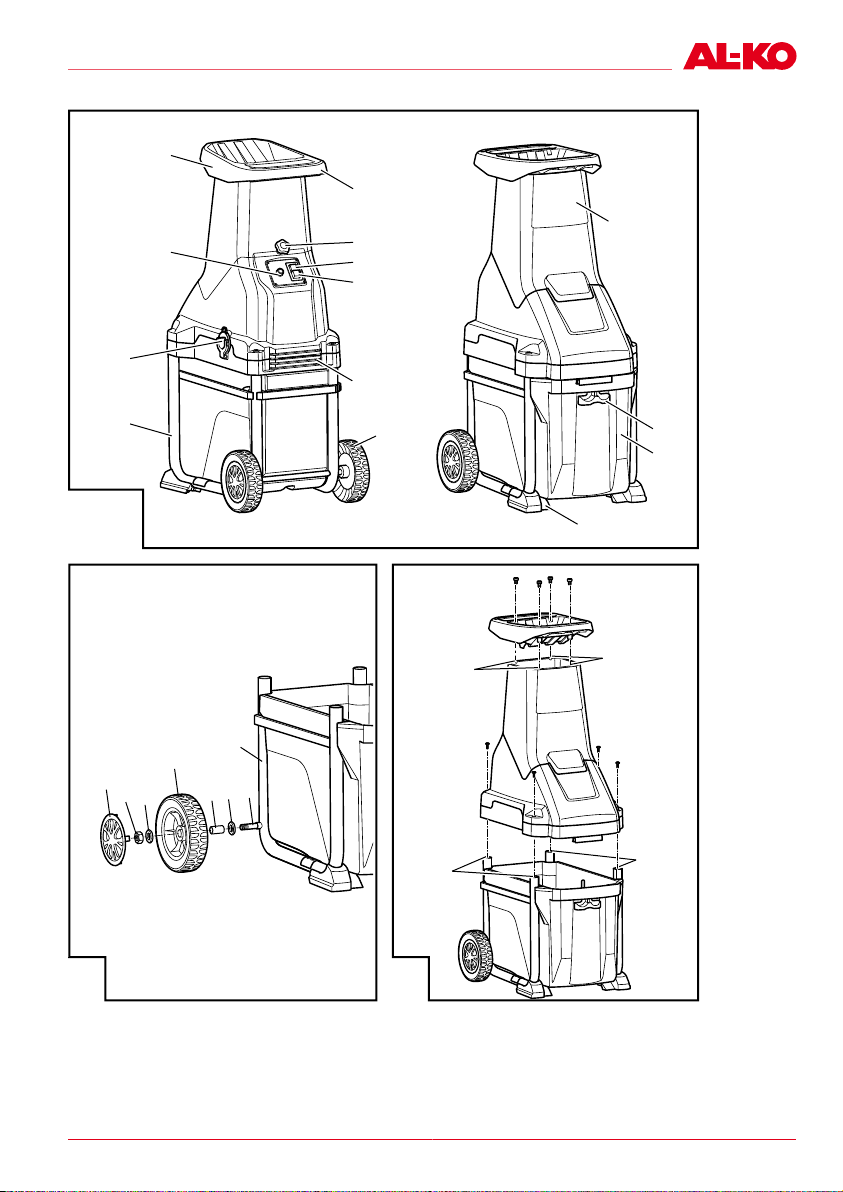 AL-KO