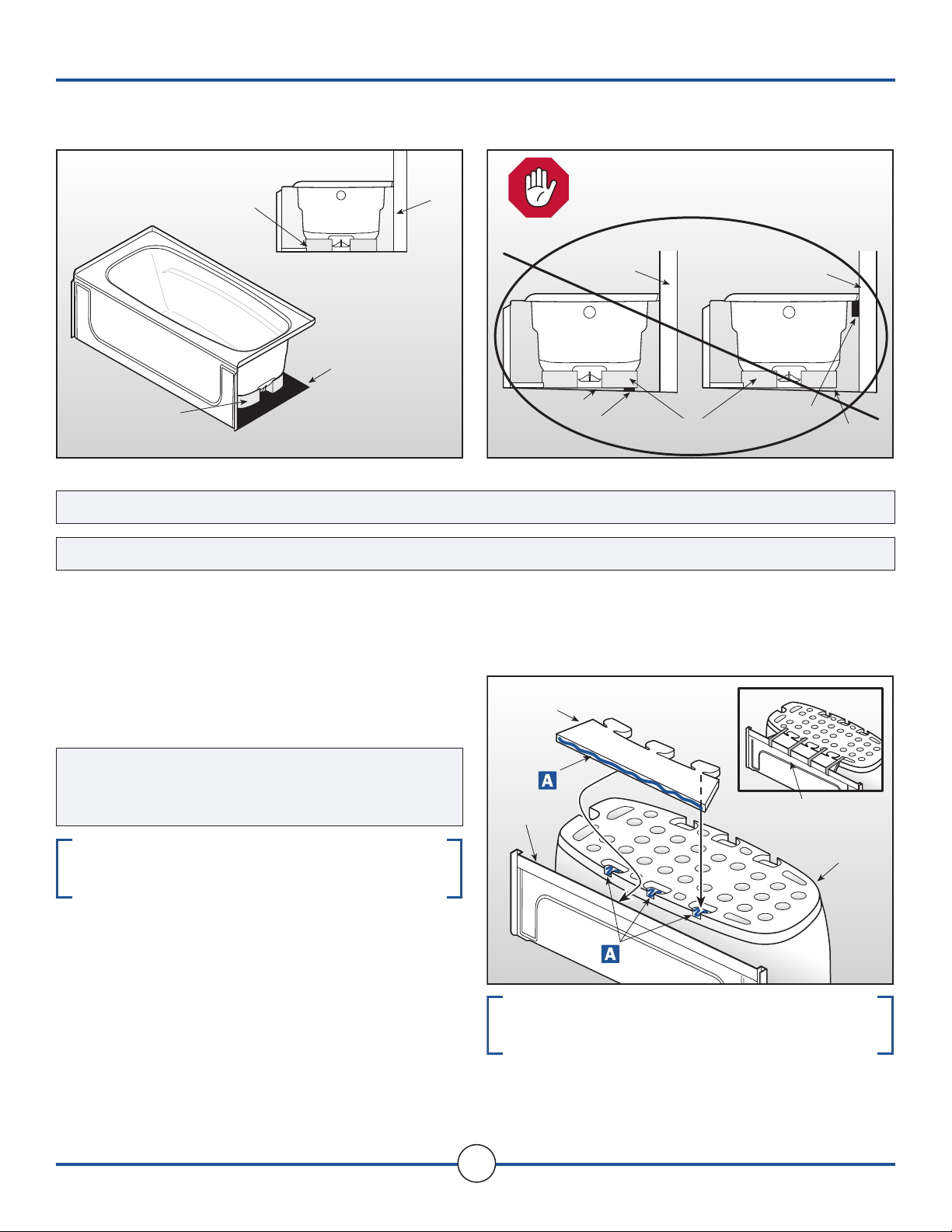 A

A