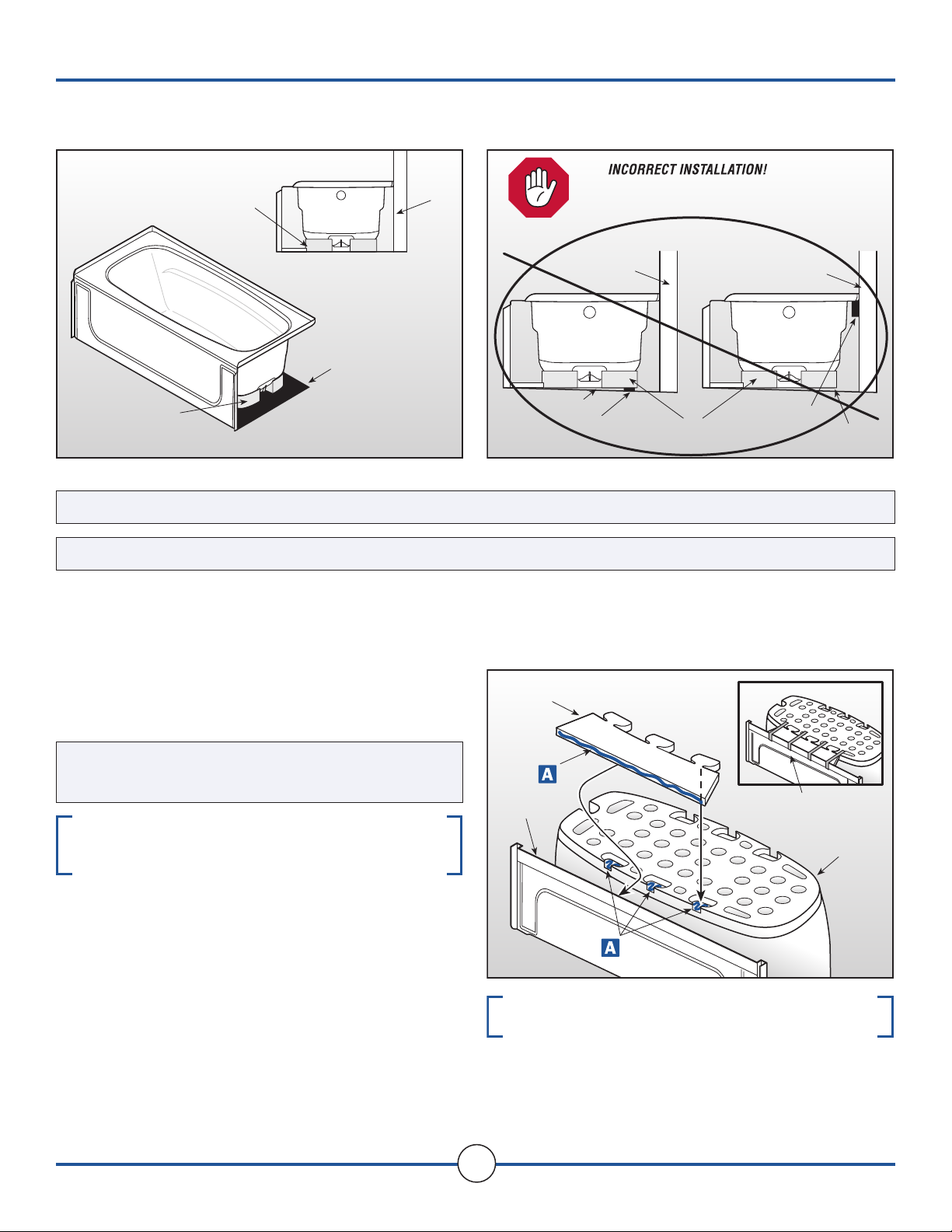 INCORRECT INSTALLATION!

A

A