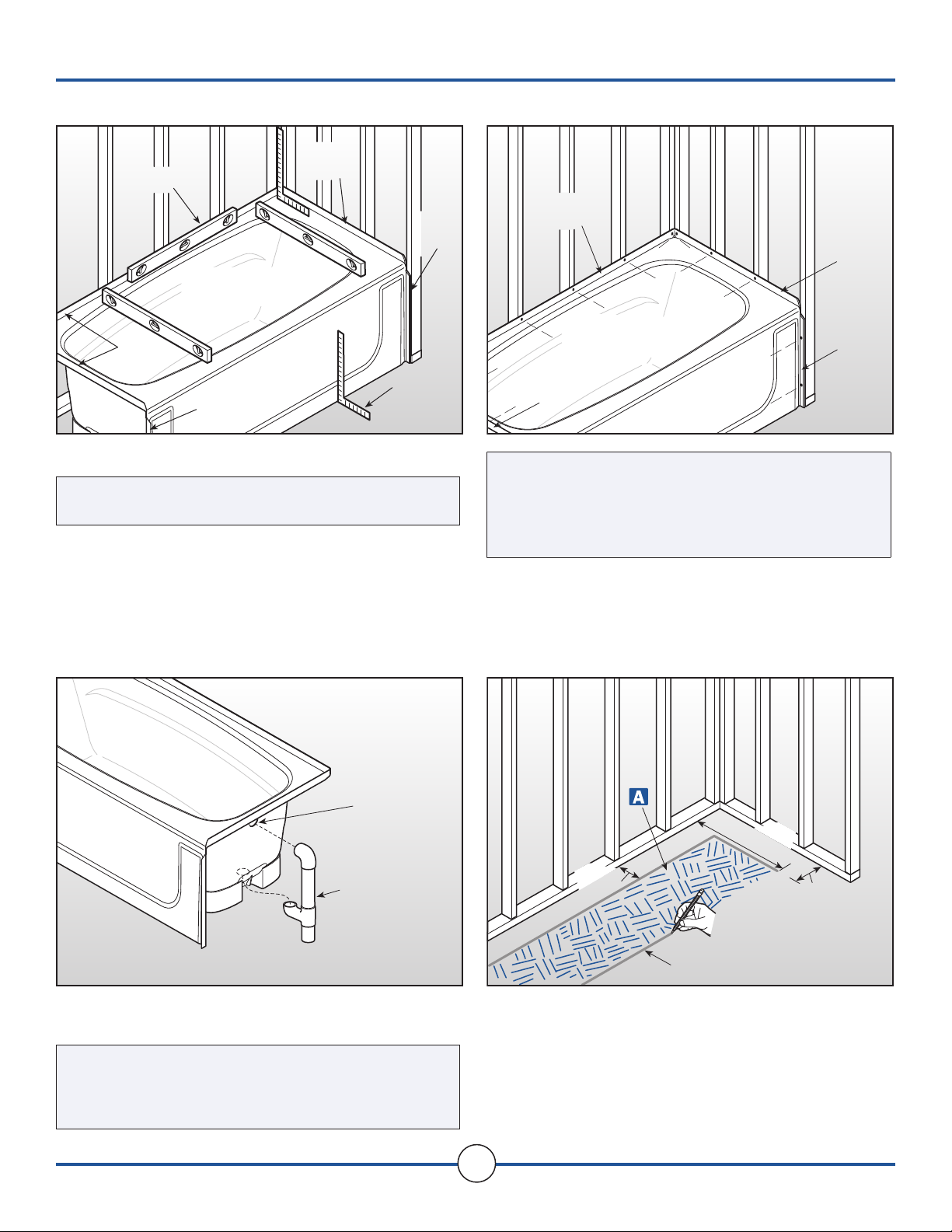 A