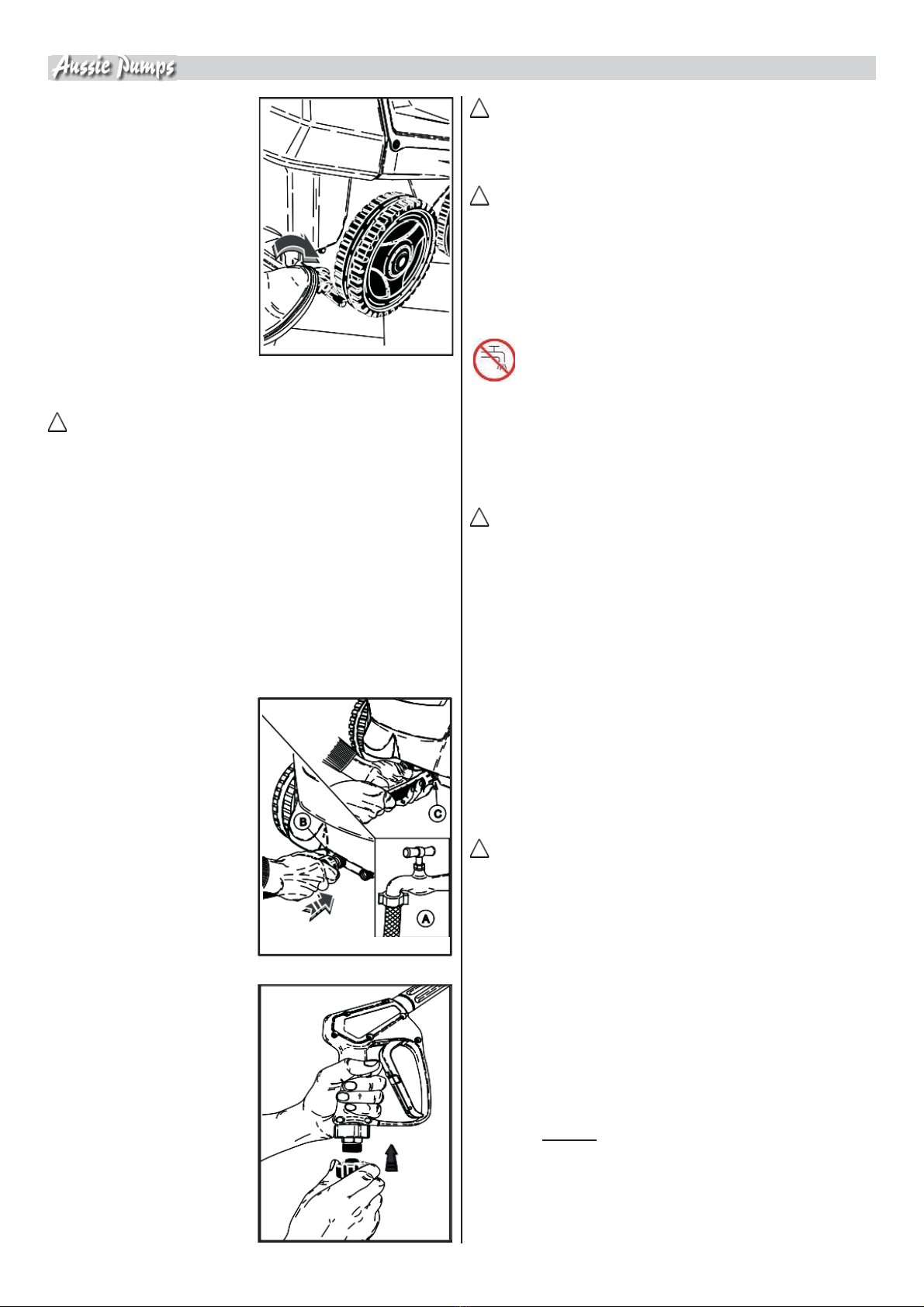 Aussie Pumps

B

C

A