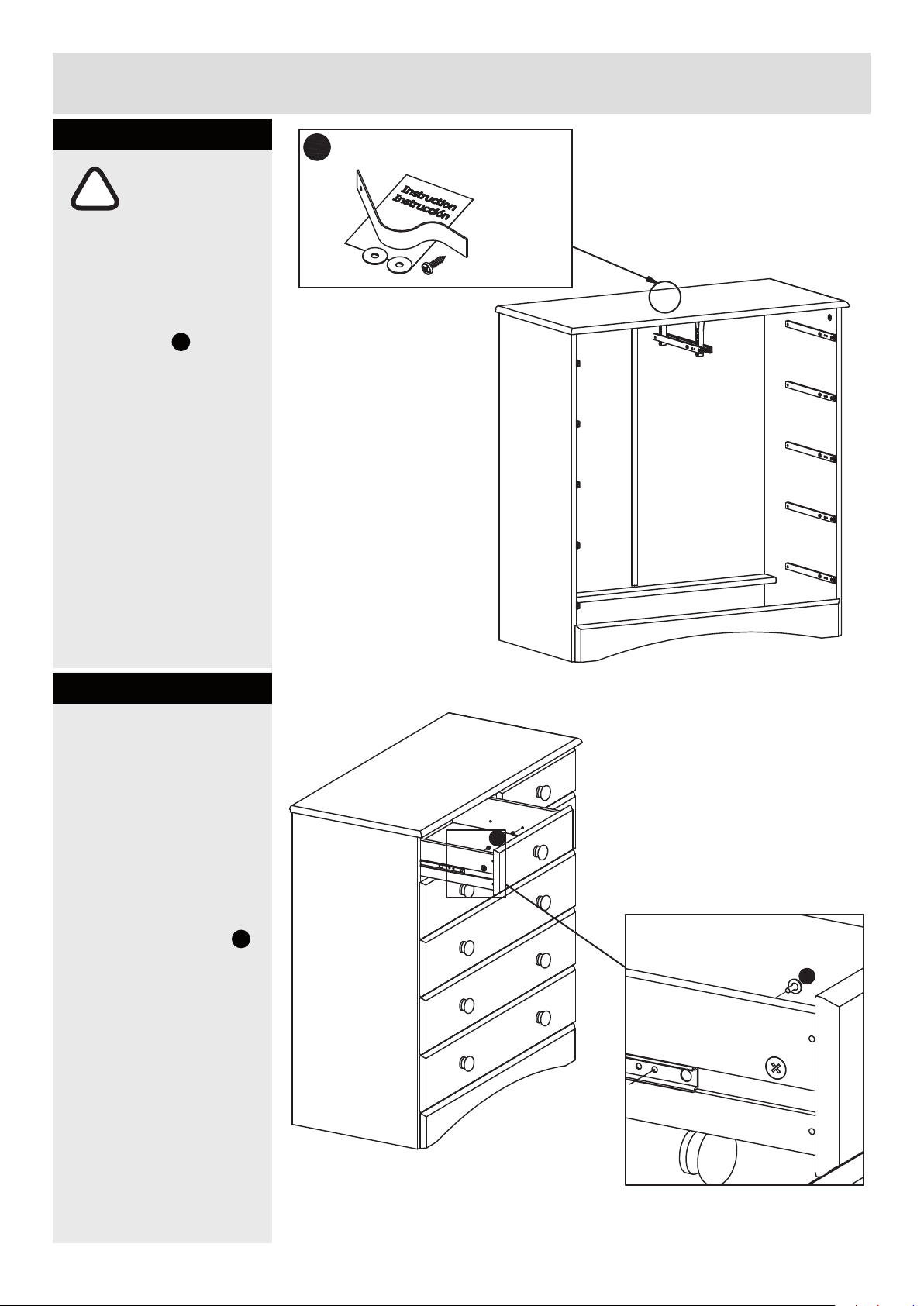 Instruction
Instrucción