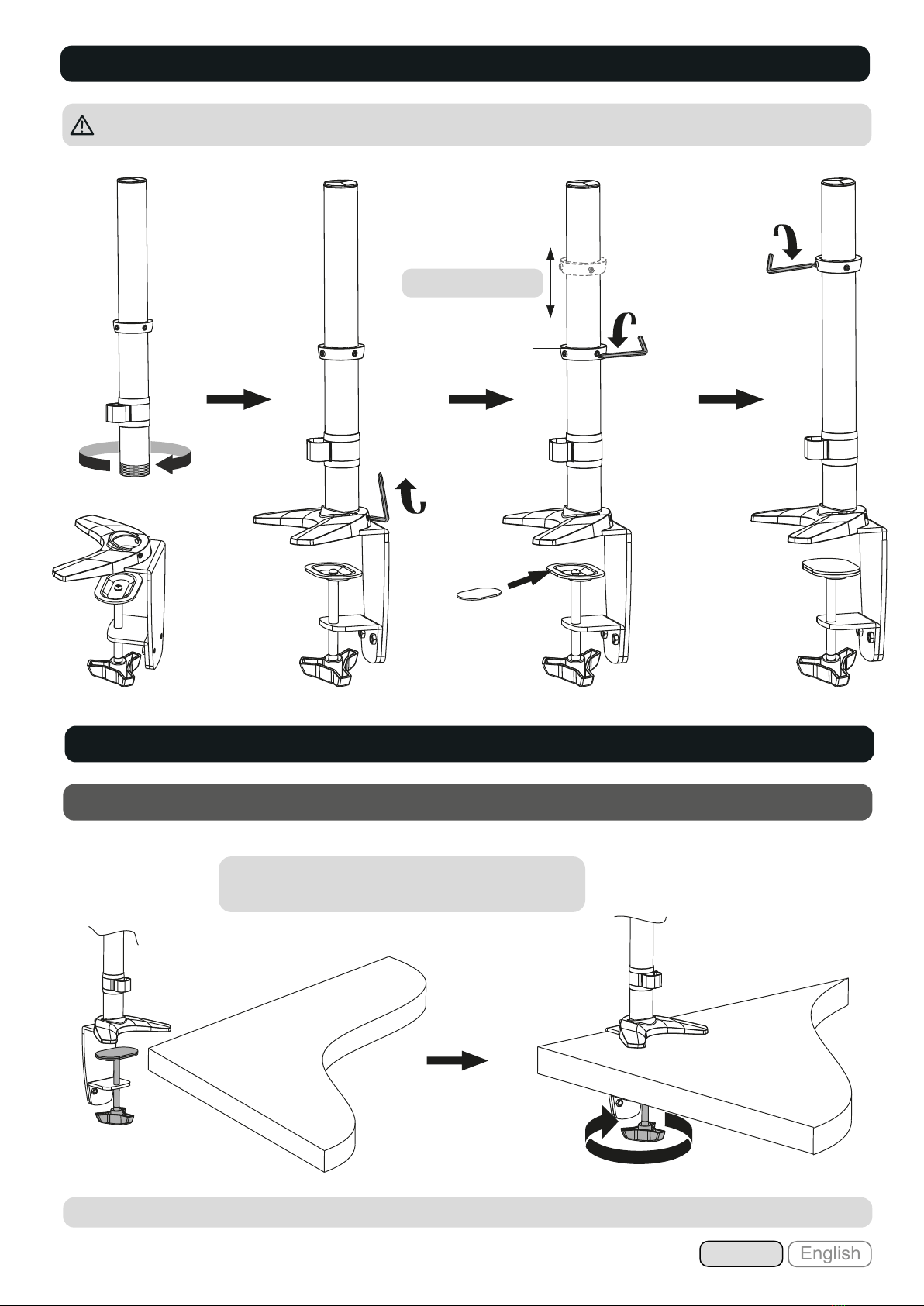 English