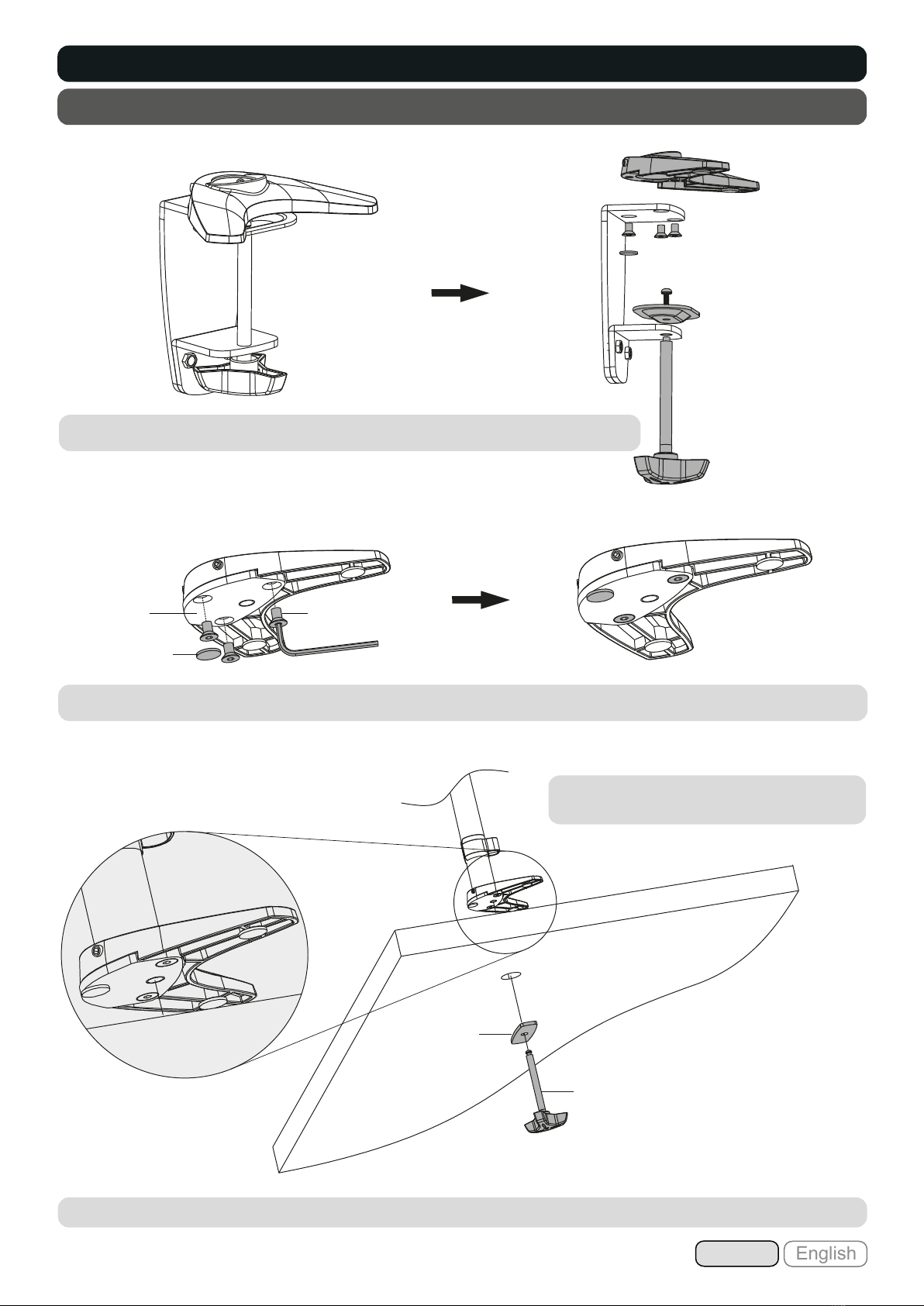 English