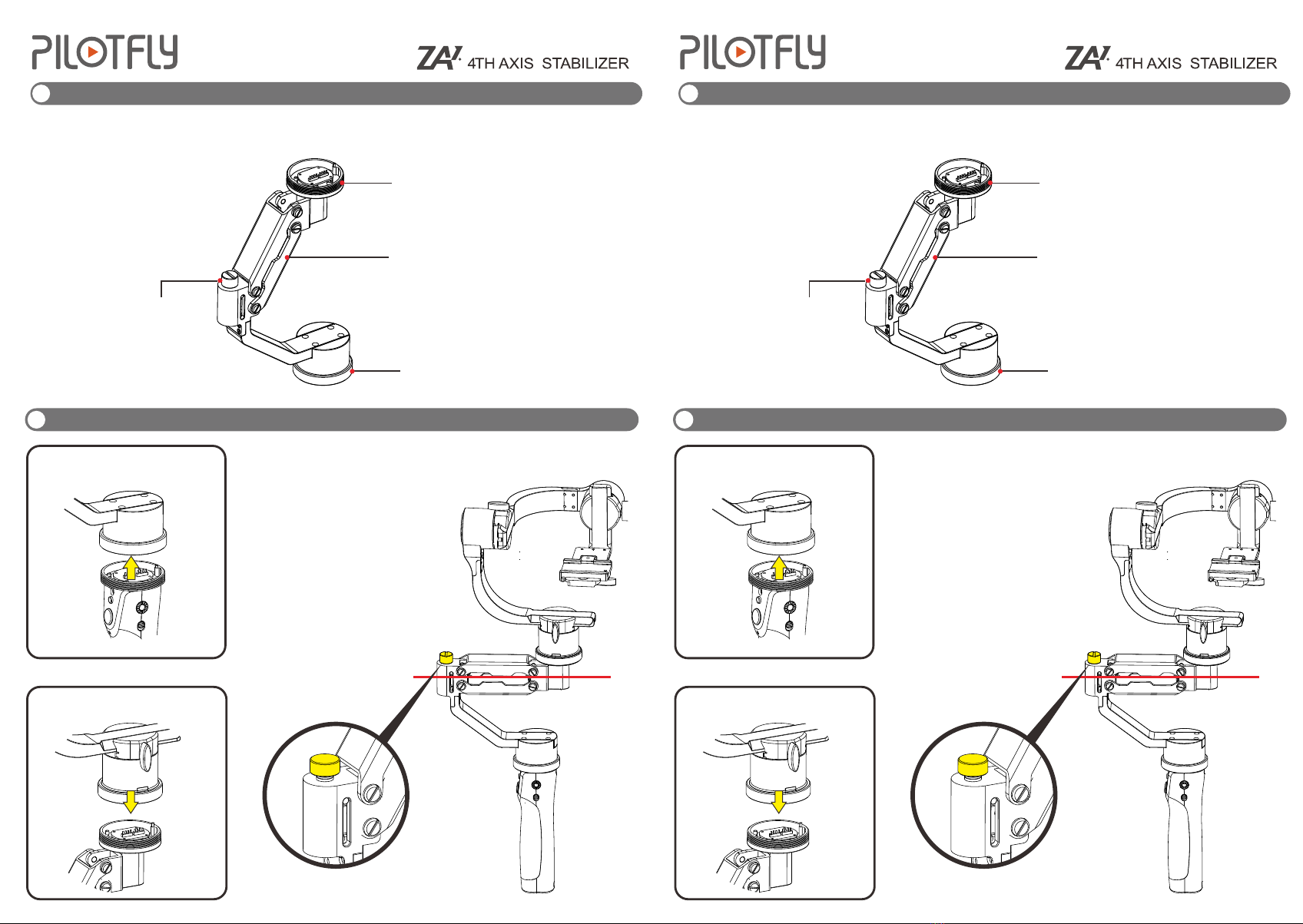 PILOTFLY

ZA1. 4TH AXIS STABILIZER

PILOTFLY

ZA1. 4TH AXIS STABILIZER