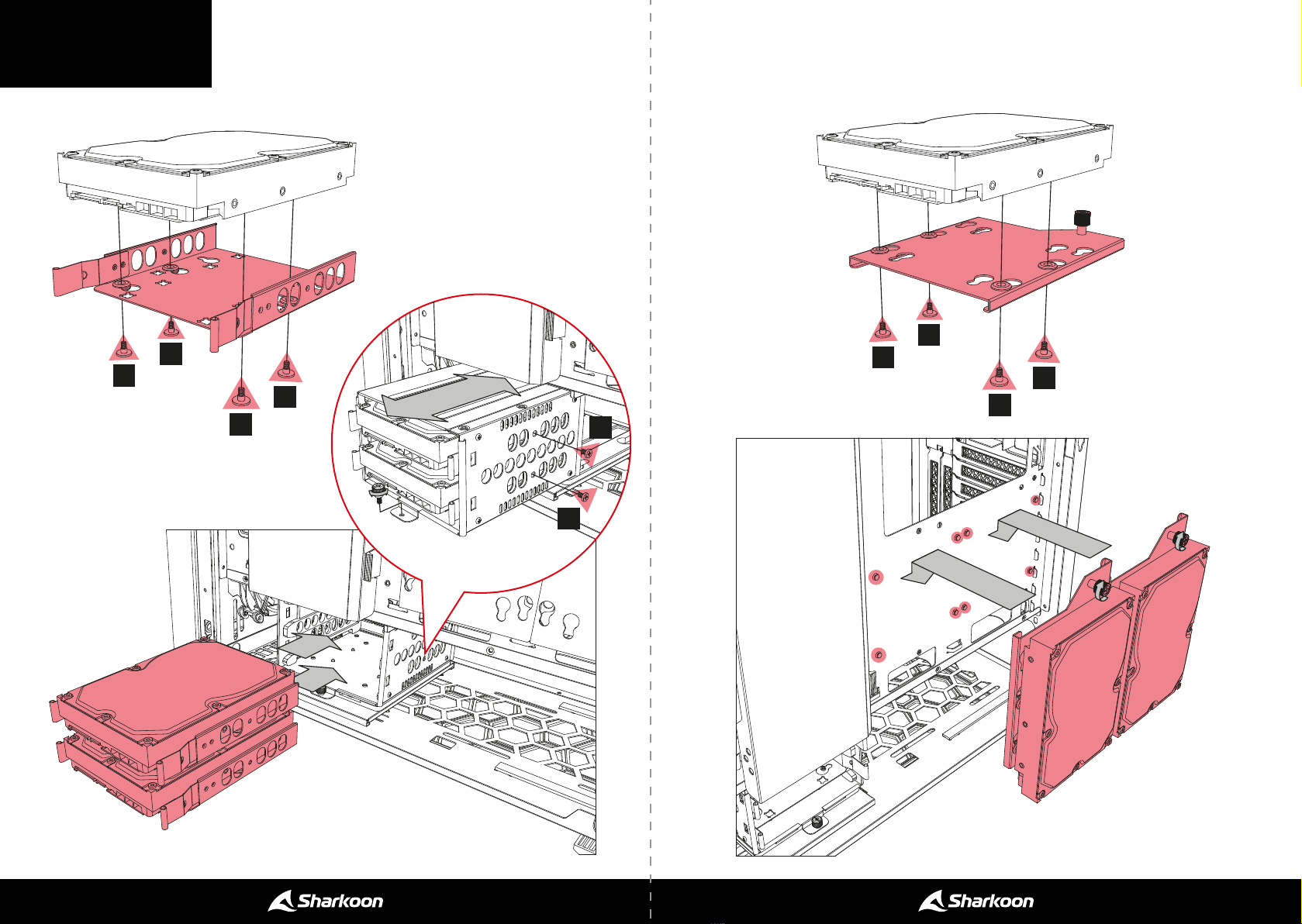 Sharkoon

Sharkoon