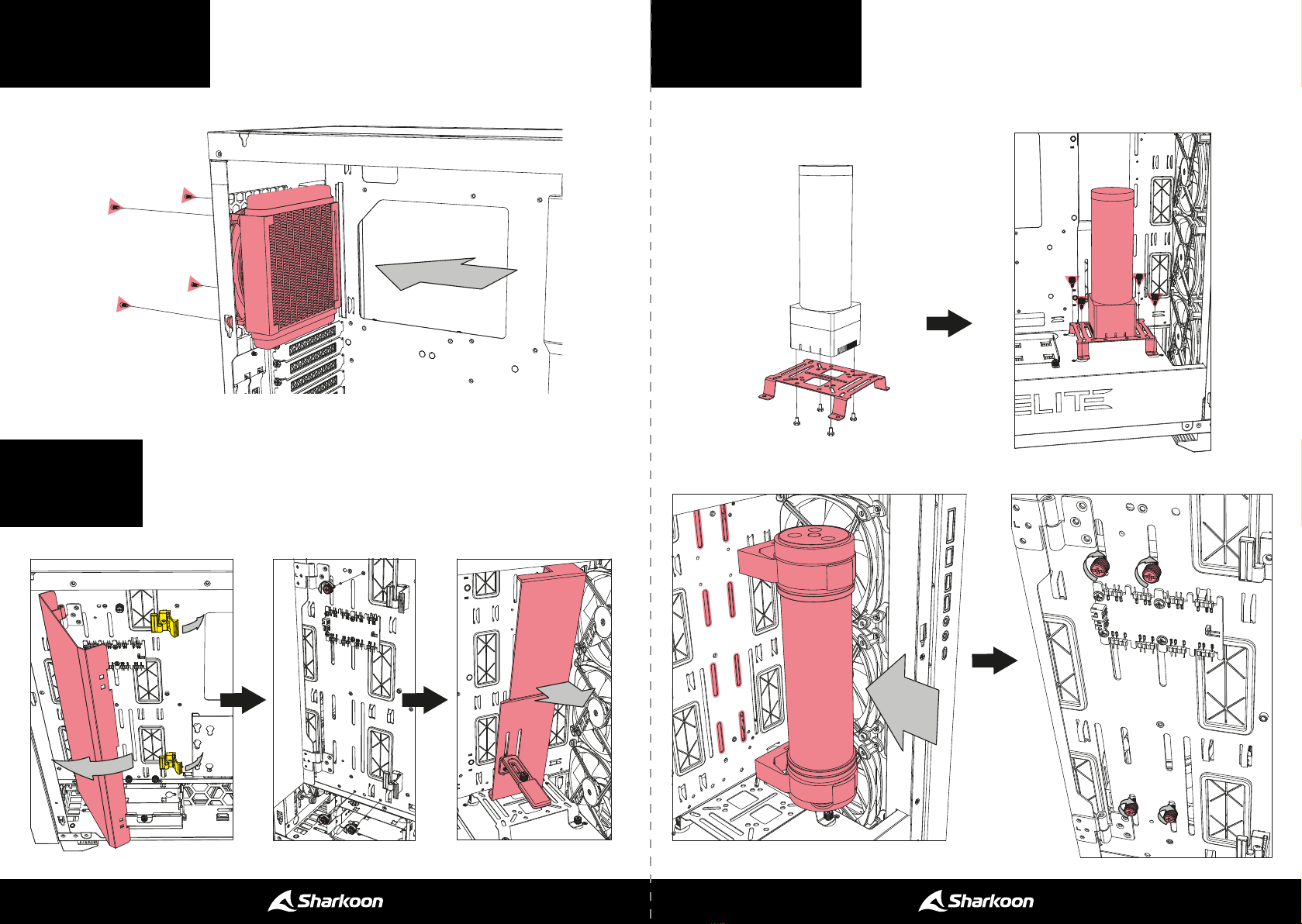 ELITE

Sharkoon

Sharkoon