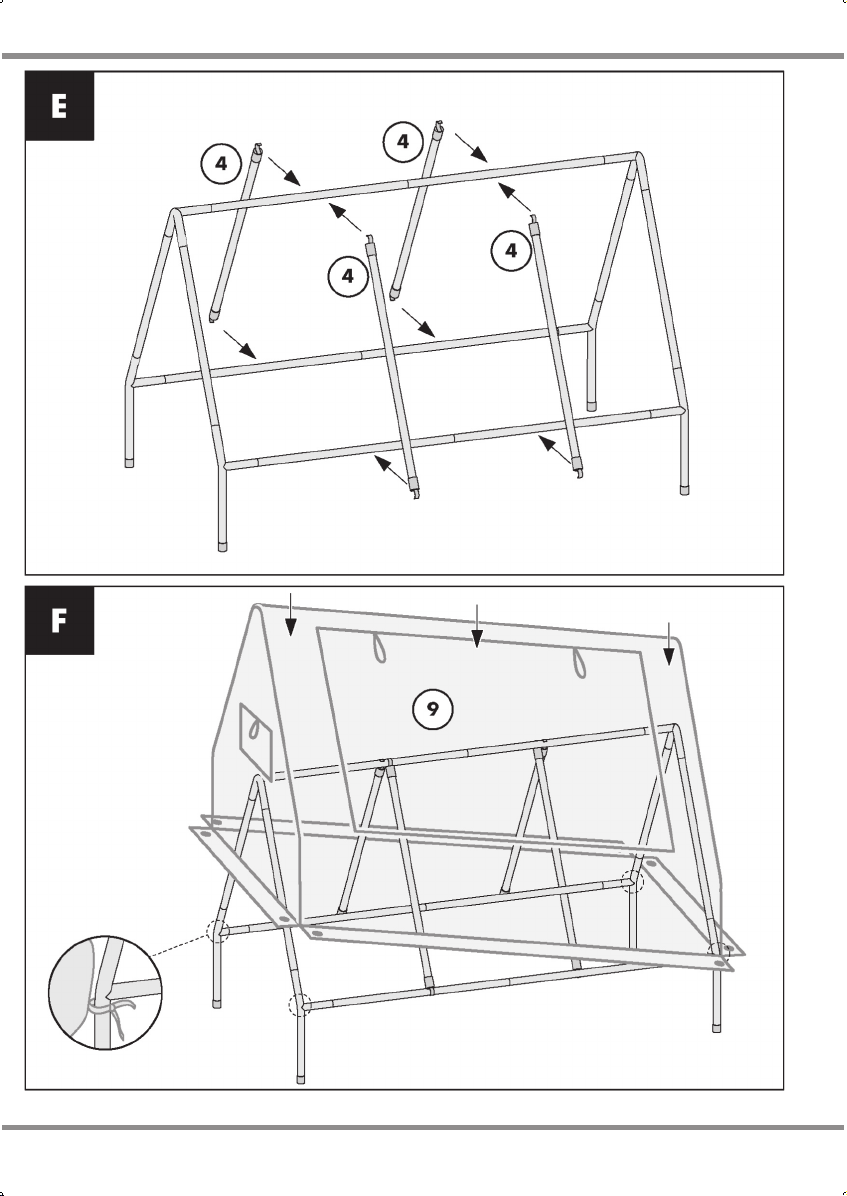 E

4

4

4

4

F

9