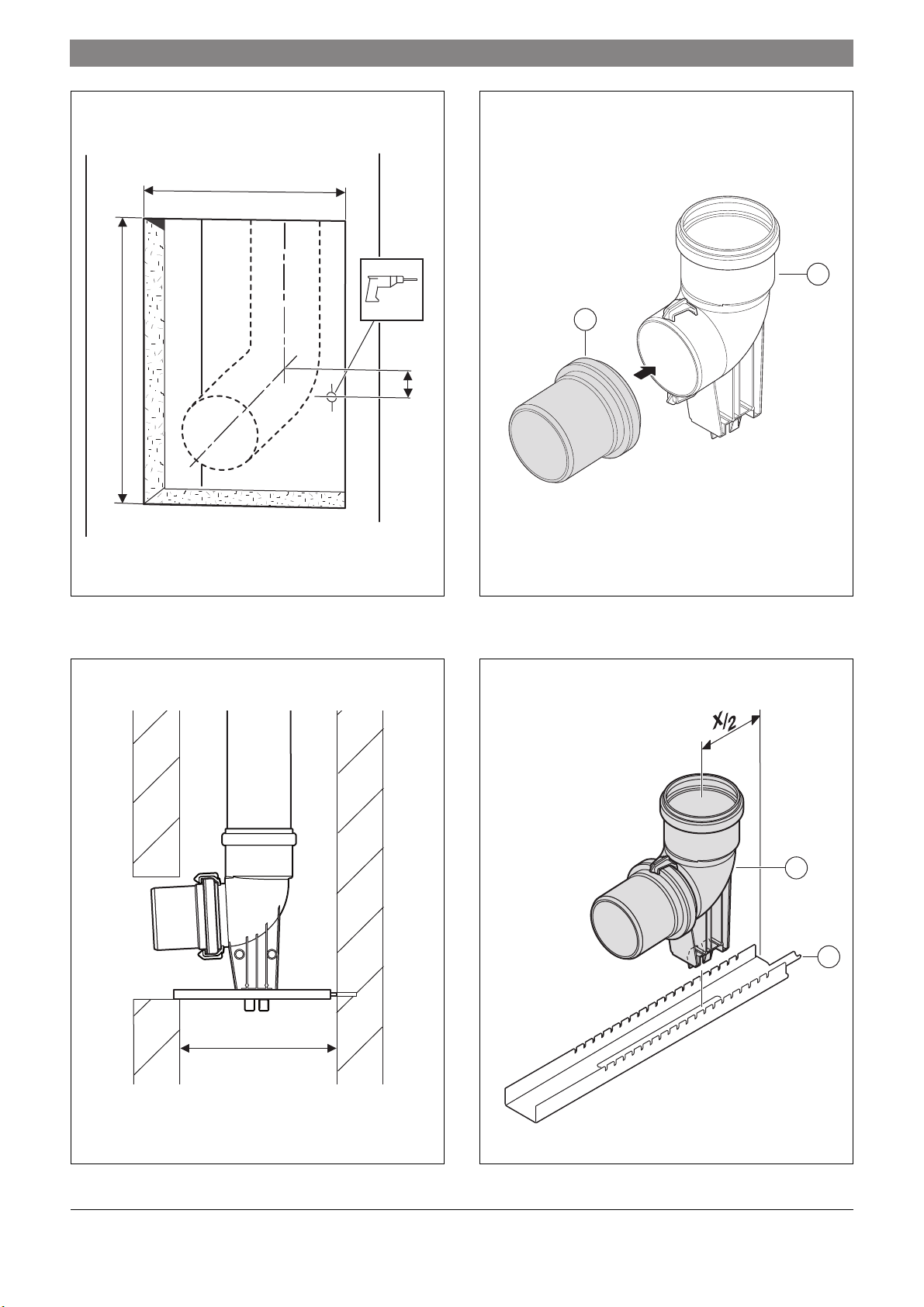 X/2