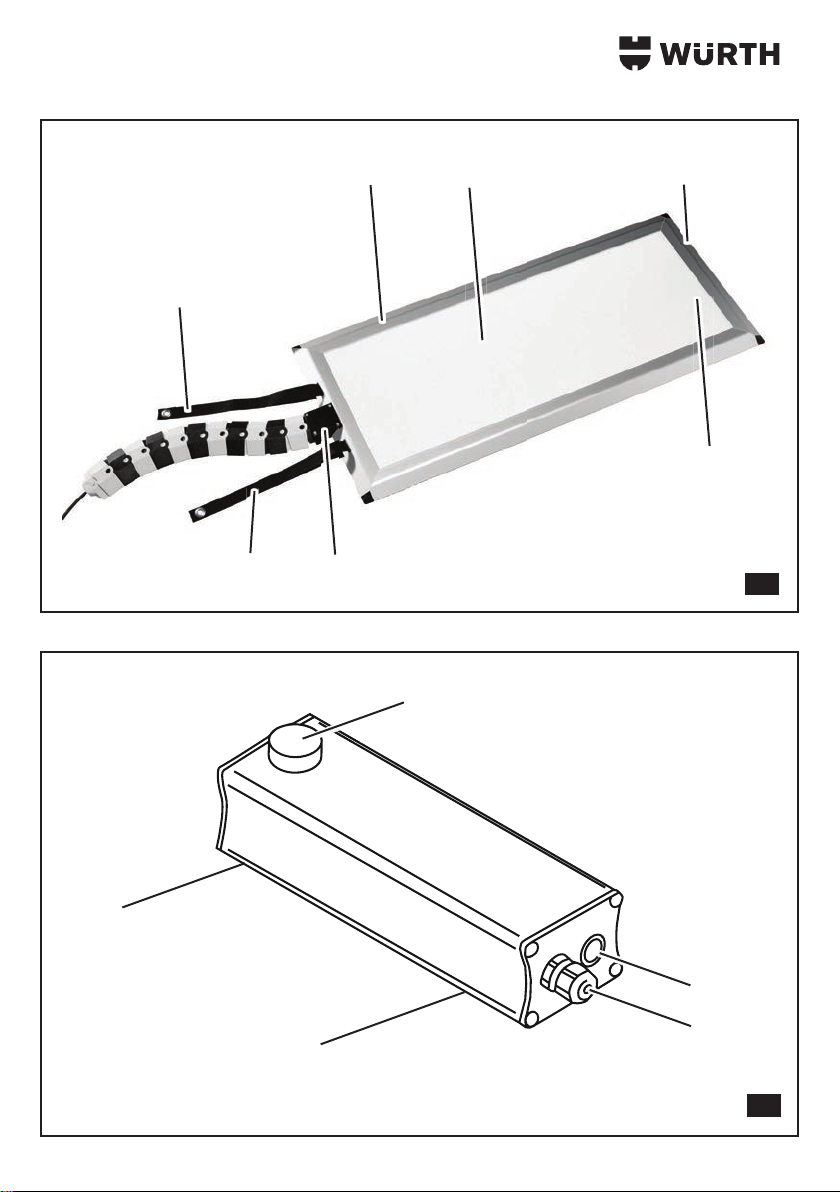 WÜRTH