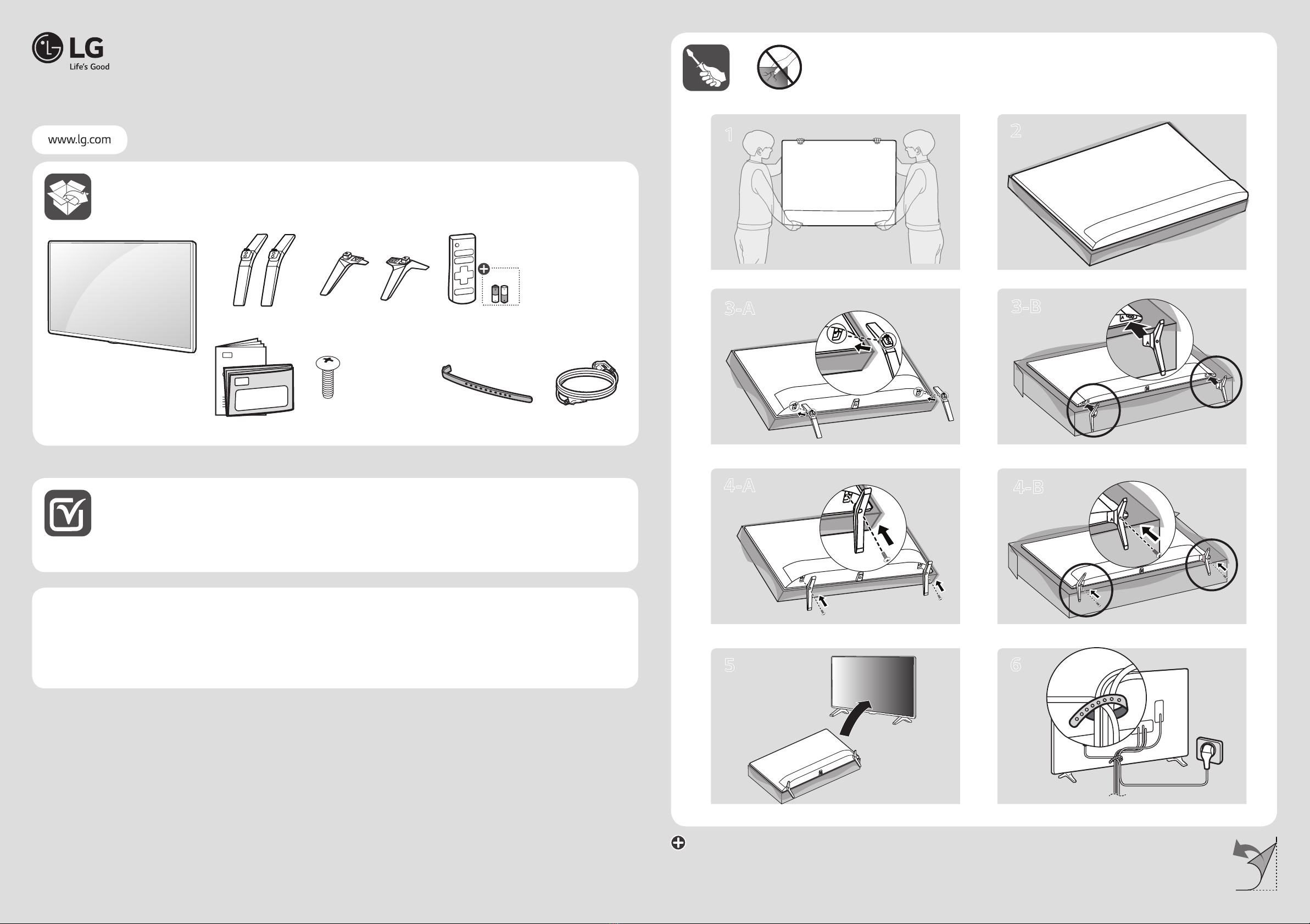 LG
Life's Good

www.lg.com

1

2

3-A

3-B

4-A

4-B

5

6