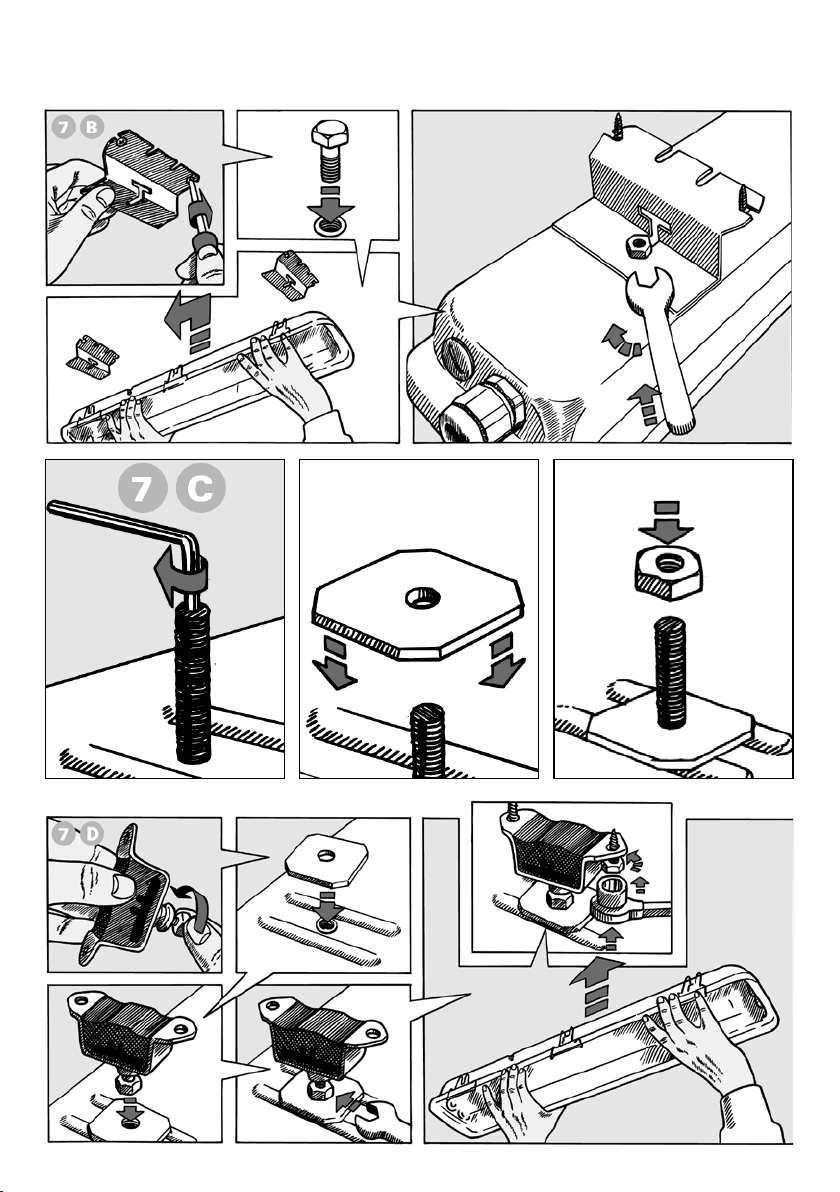 7 B

7 C

7 D