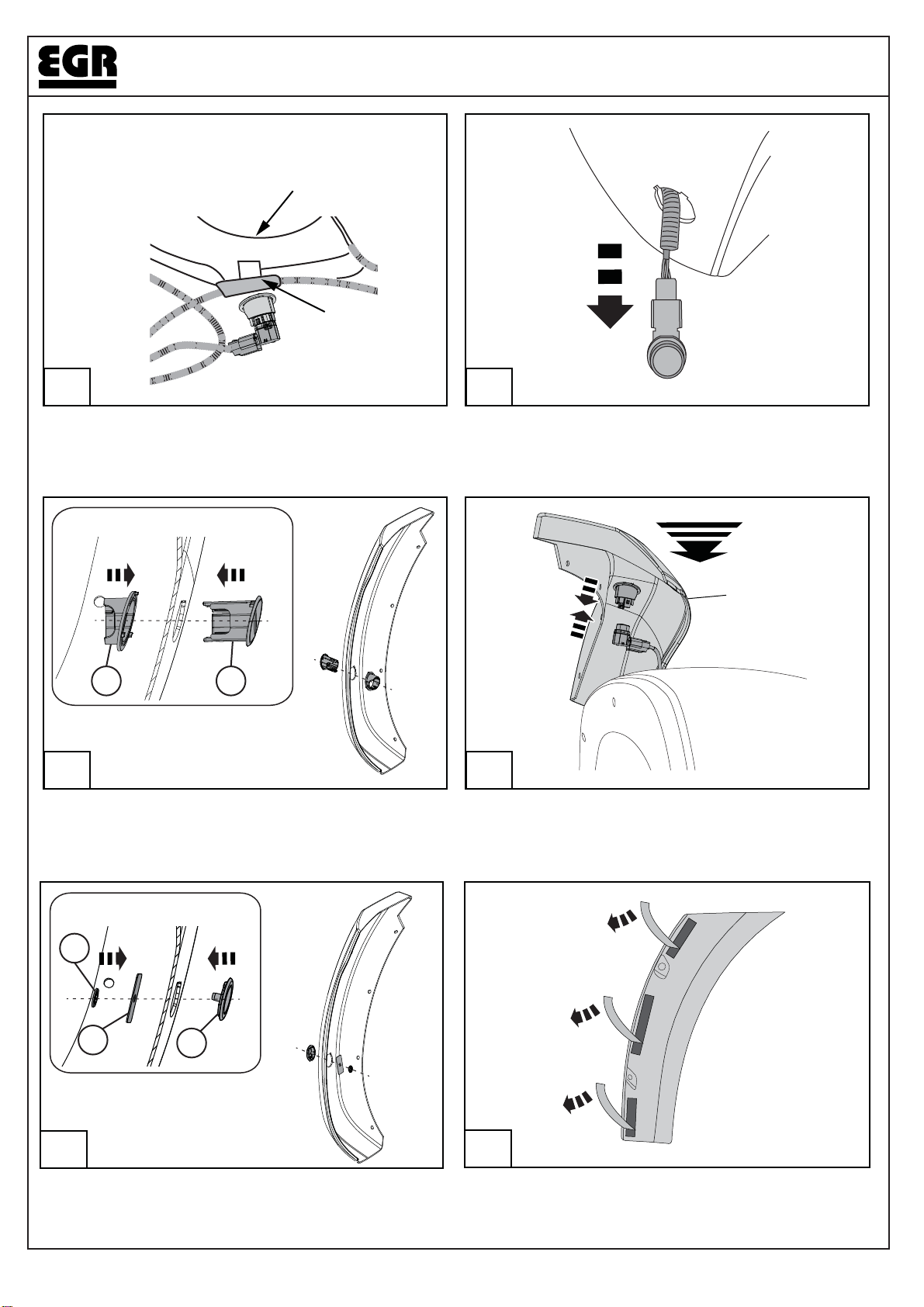 EGR