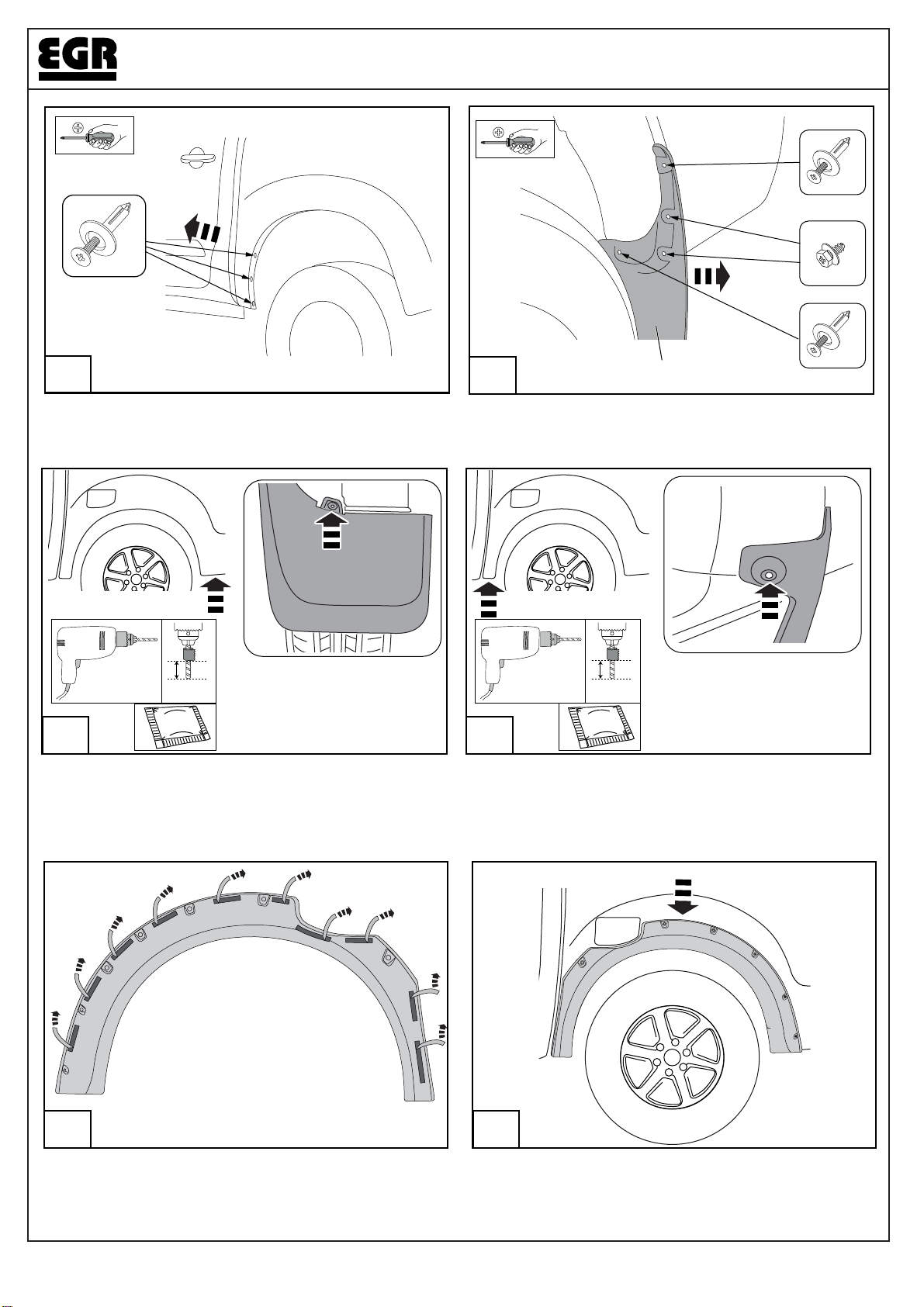 EGR