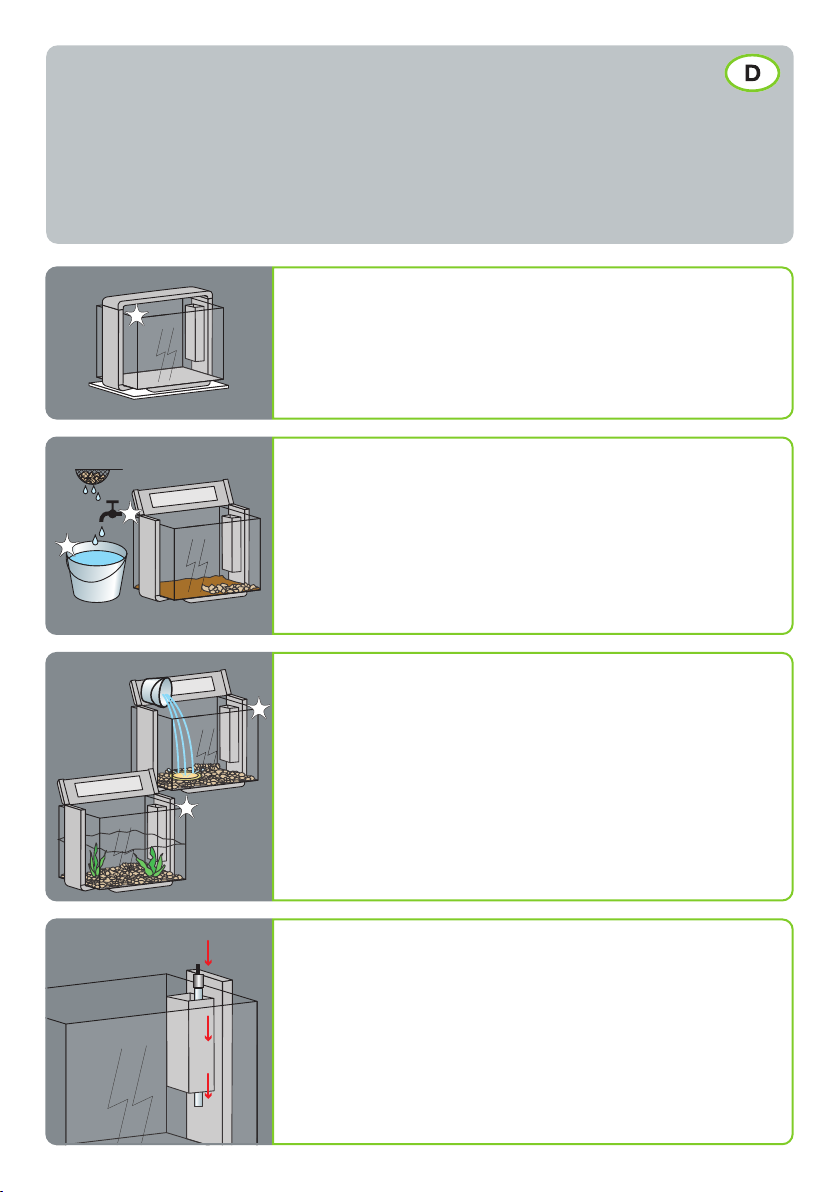 D