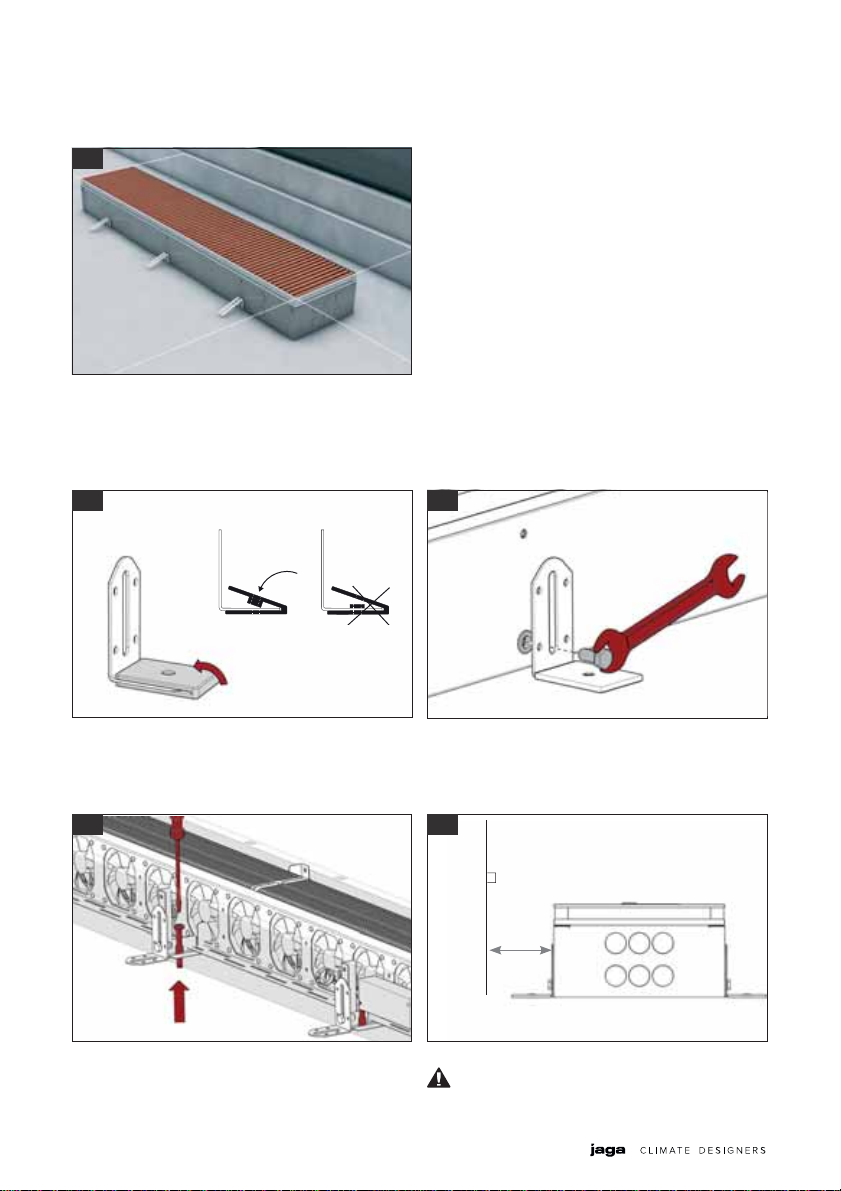 jaga CLIMATE DESIGNERS