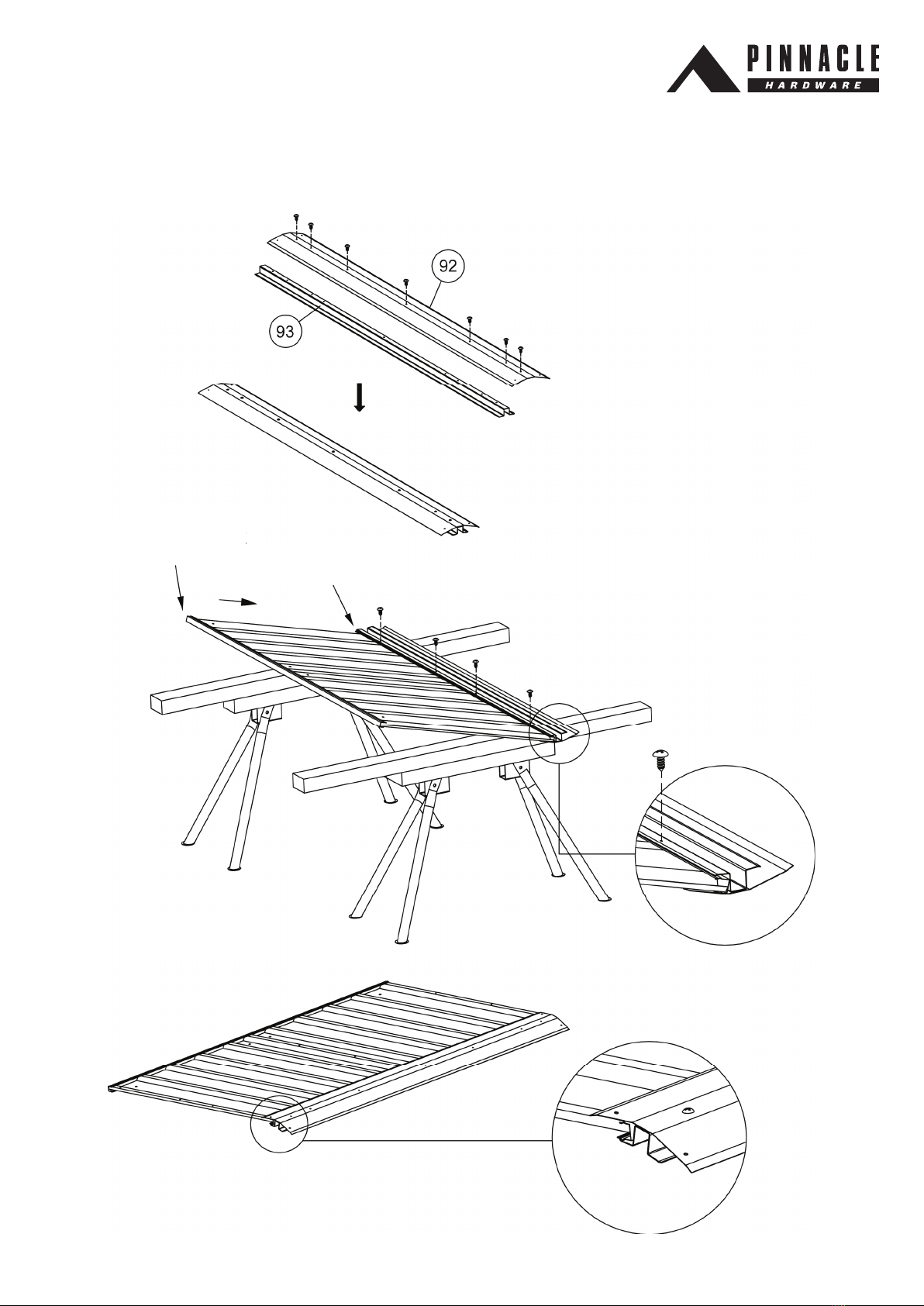 PINNACLE
HARDWARE

92

93