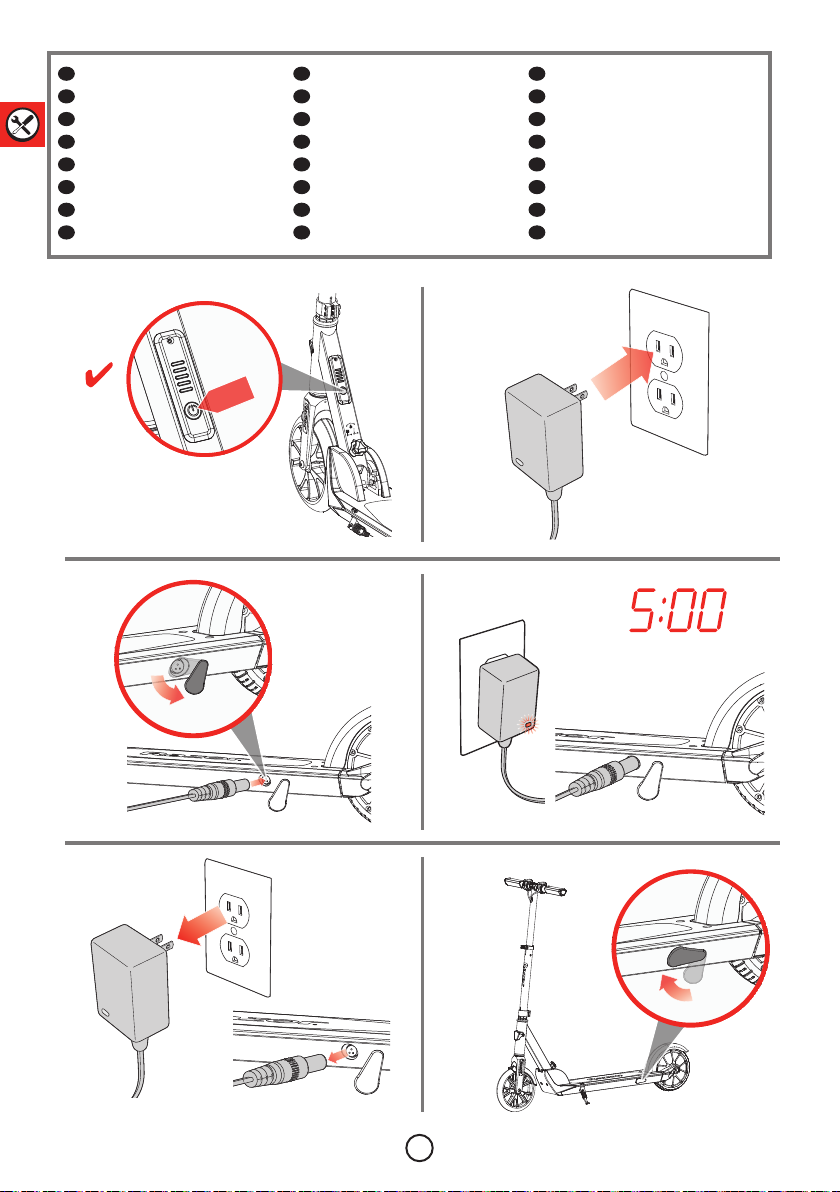 5:00