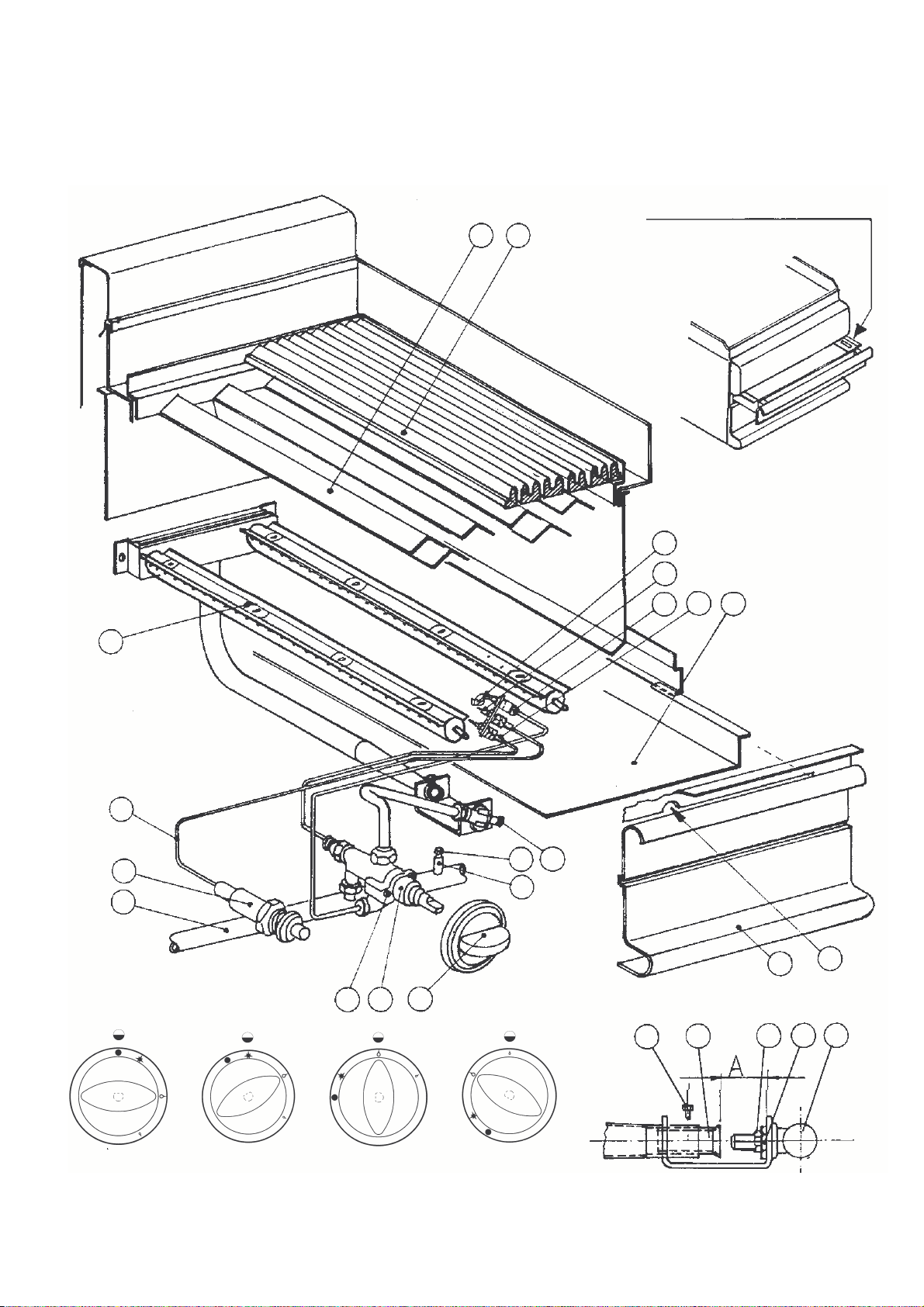 A