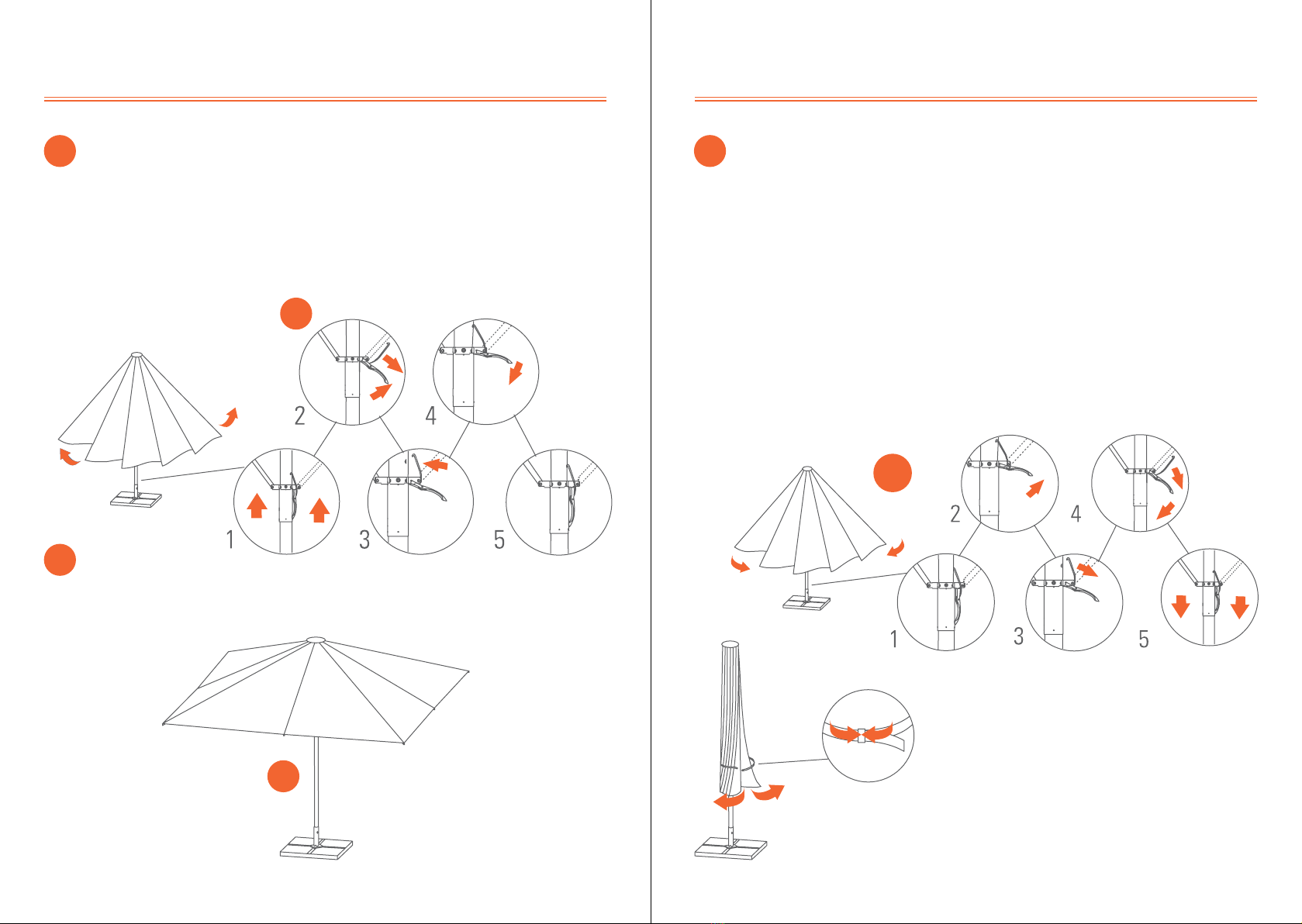 2

4

1

3

5

2

4

1

3

5