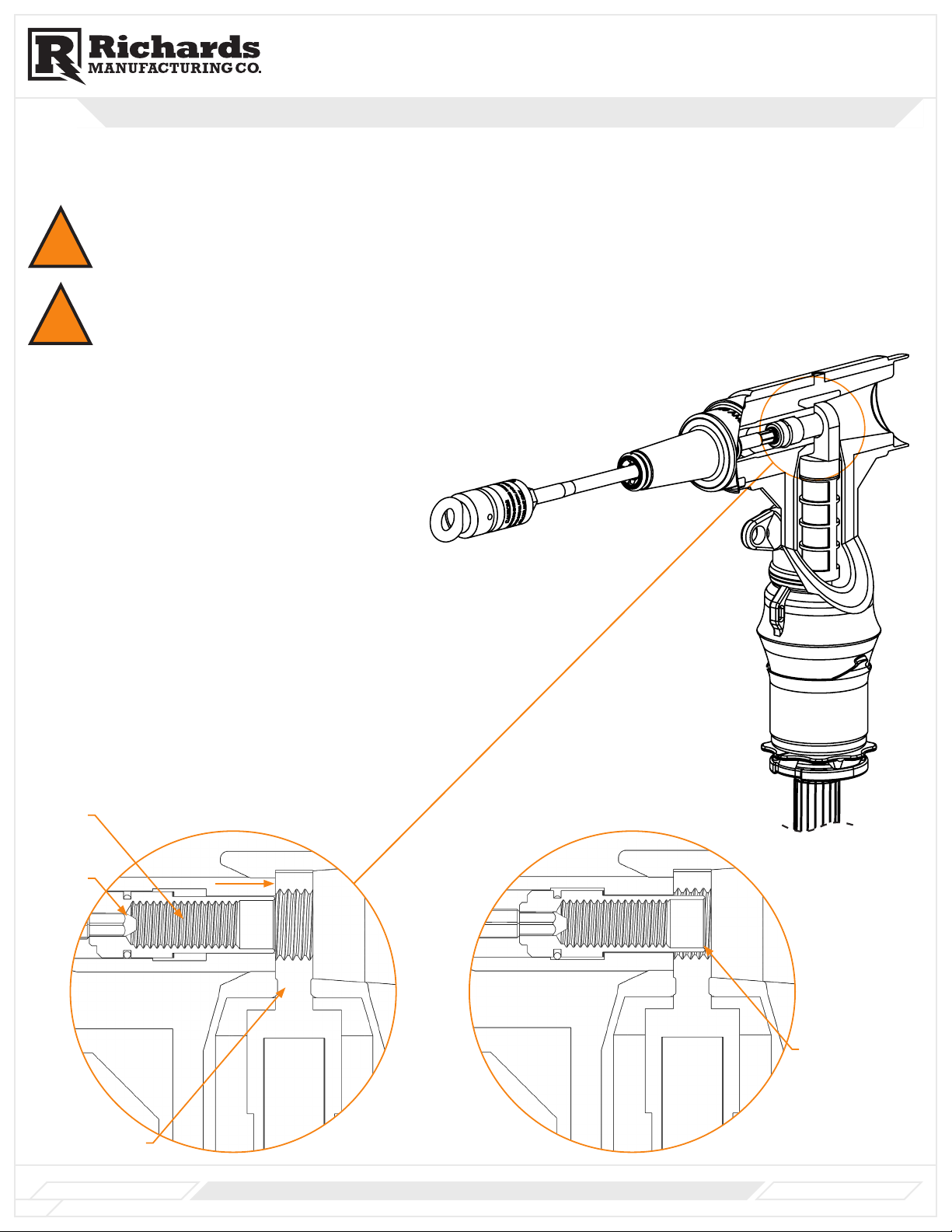 Richards
MANUFACTURING CO.