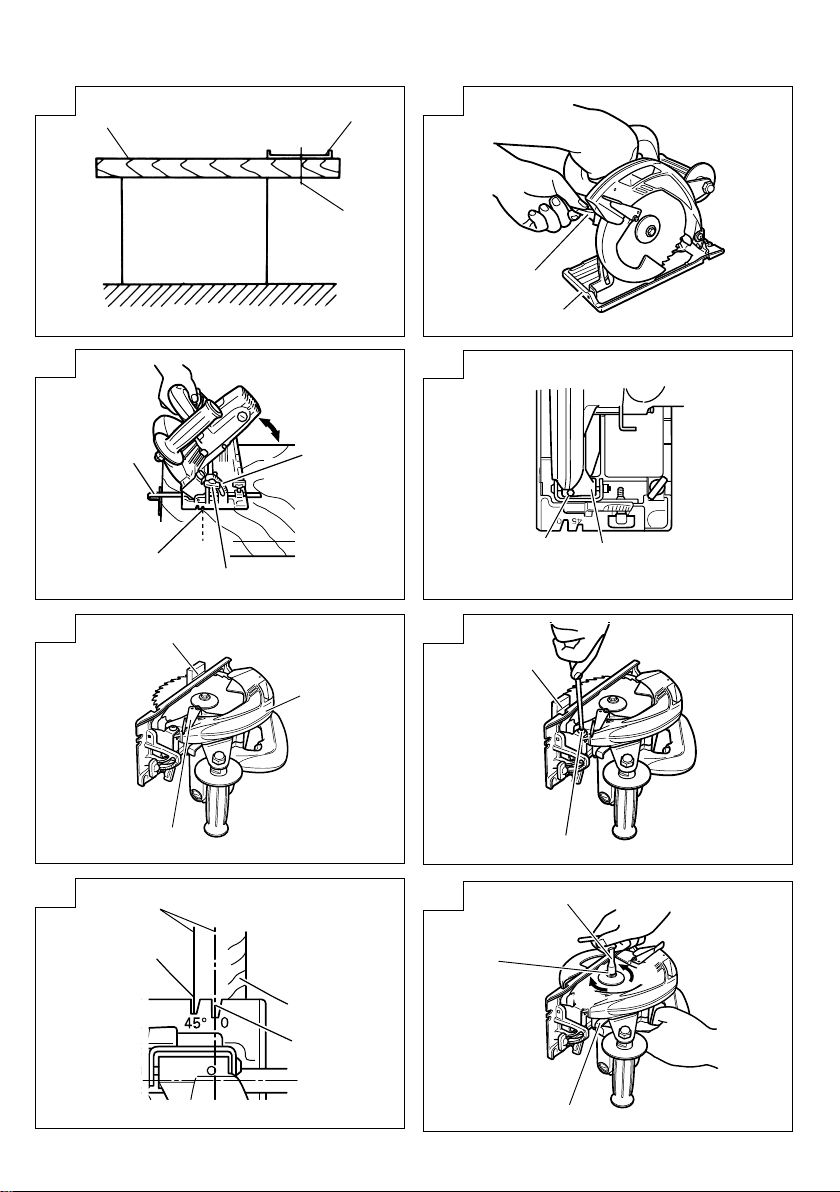 45°
0