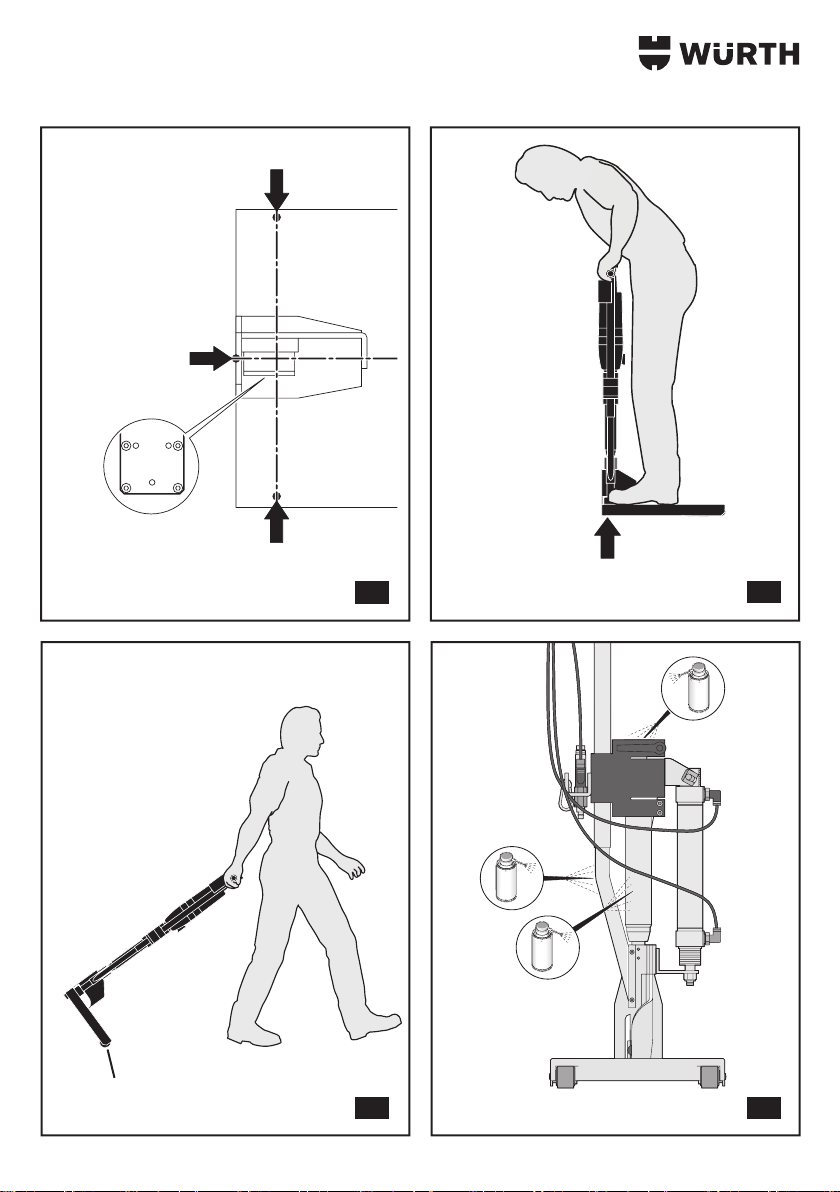 WÜRTH