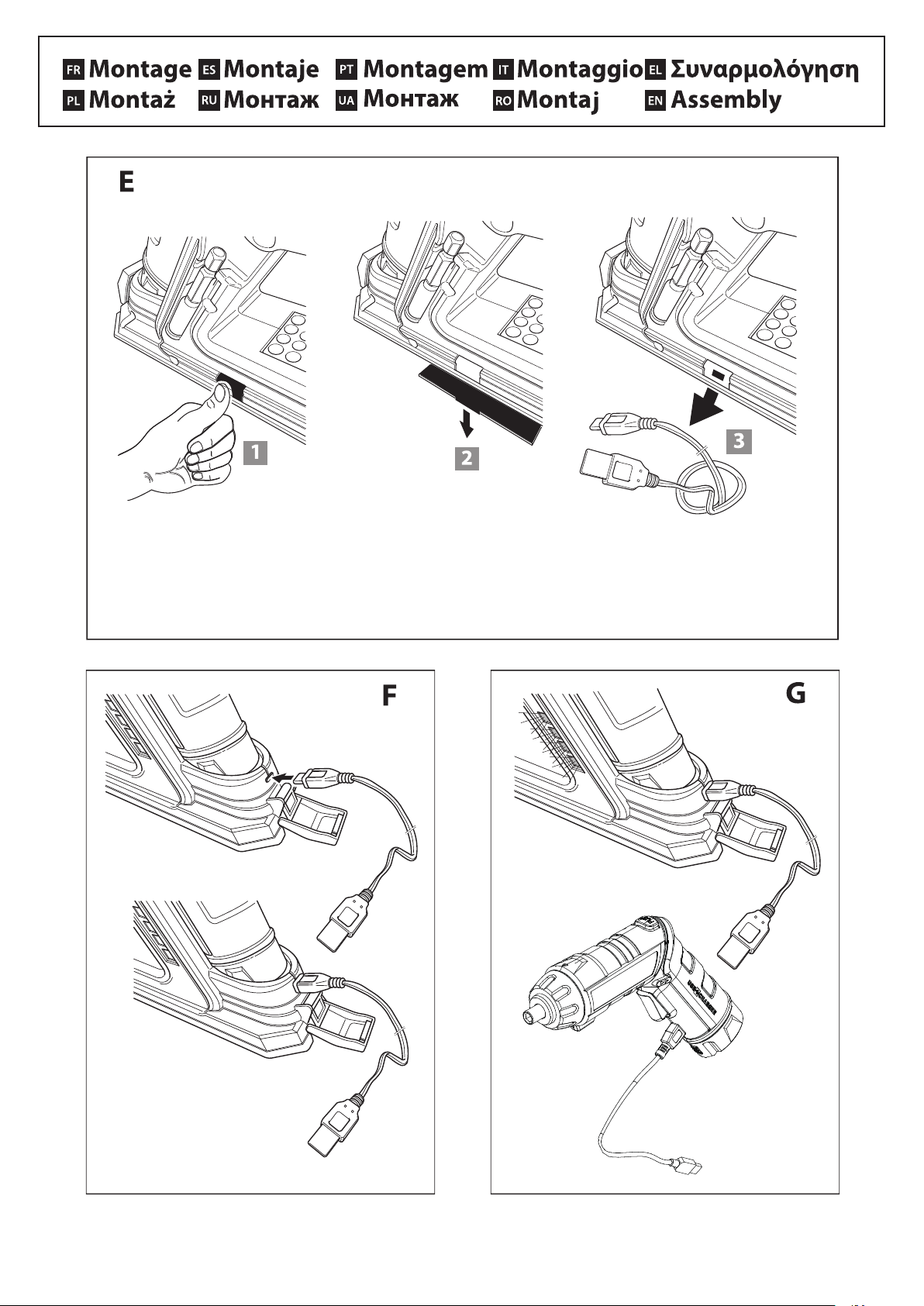 FR Montage ES Montaje PT Montagem IT Montaggio EL Συναρμολόγηση
PL Montaż RU Монтаж UA Монтаж RO Montaj EN Assembly

E

1

2

3

F

G