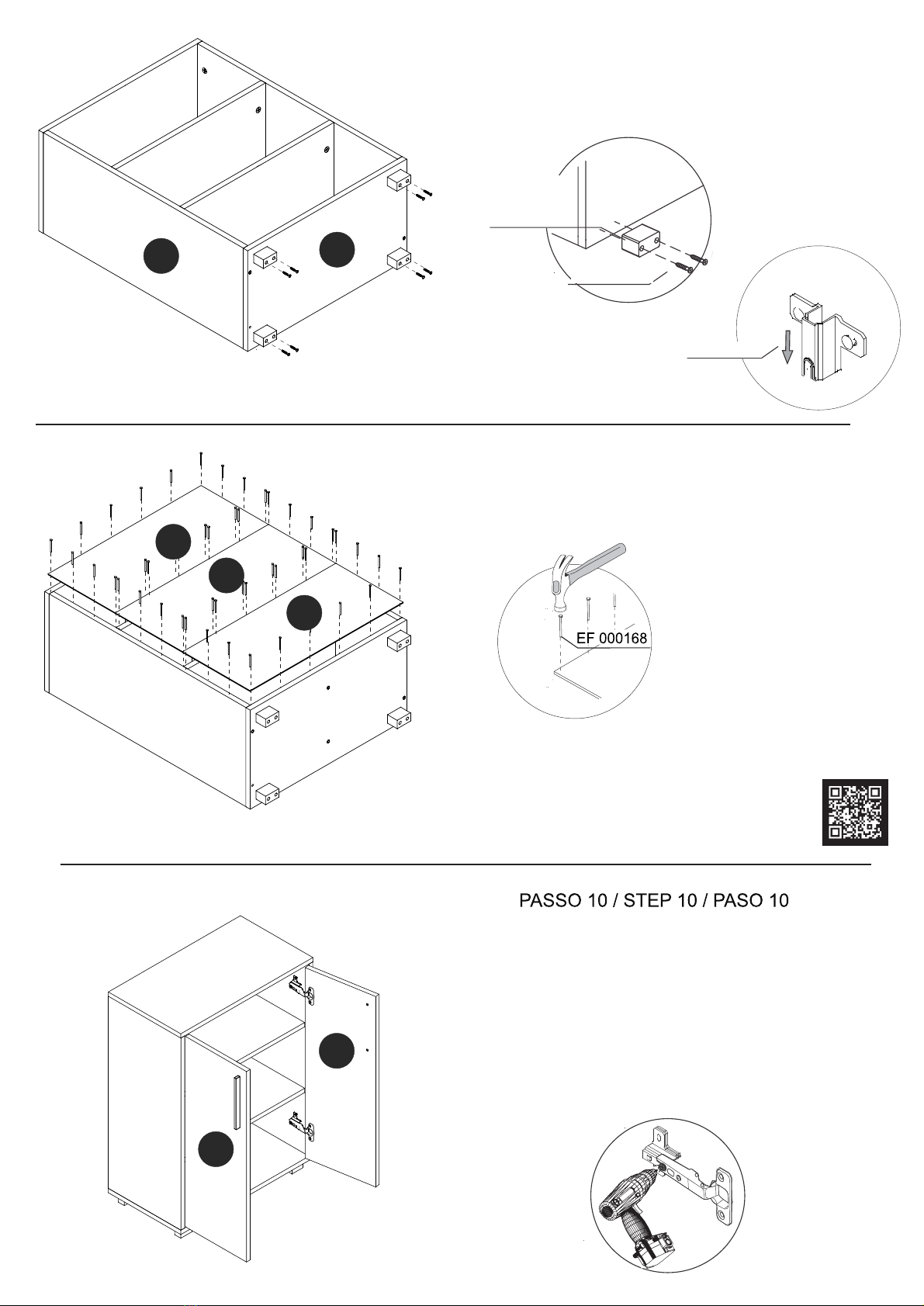 EF 000168

PASSO 10 / STEP 10 / PASO 10