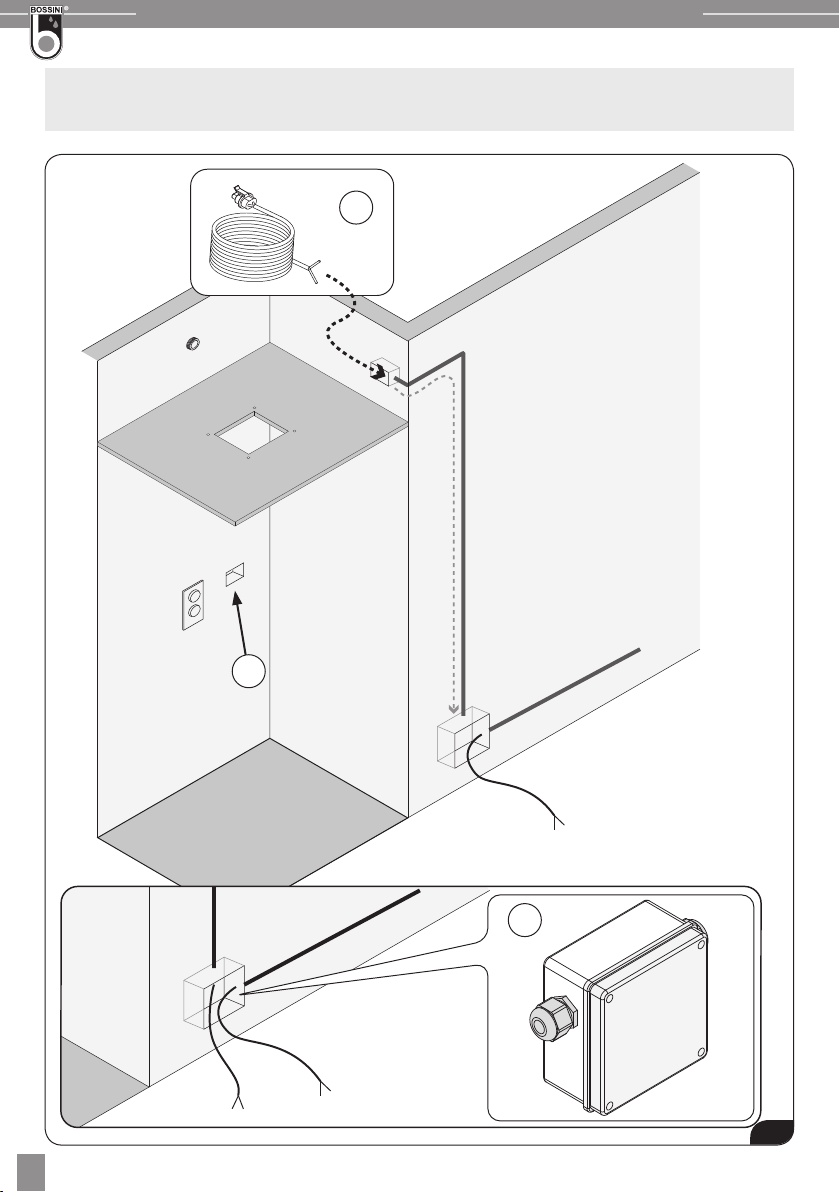 BOSSINI