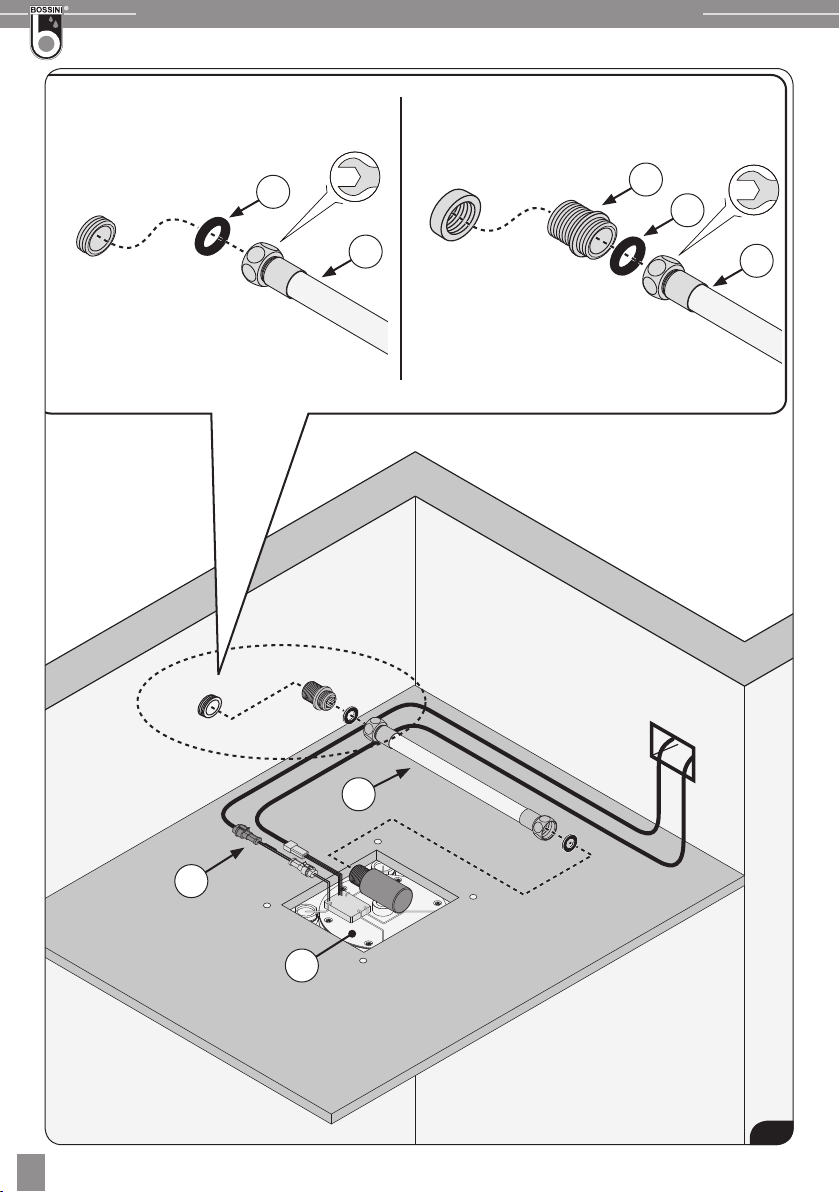 BOSSINI