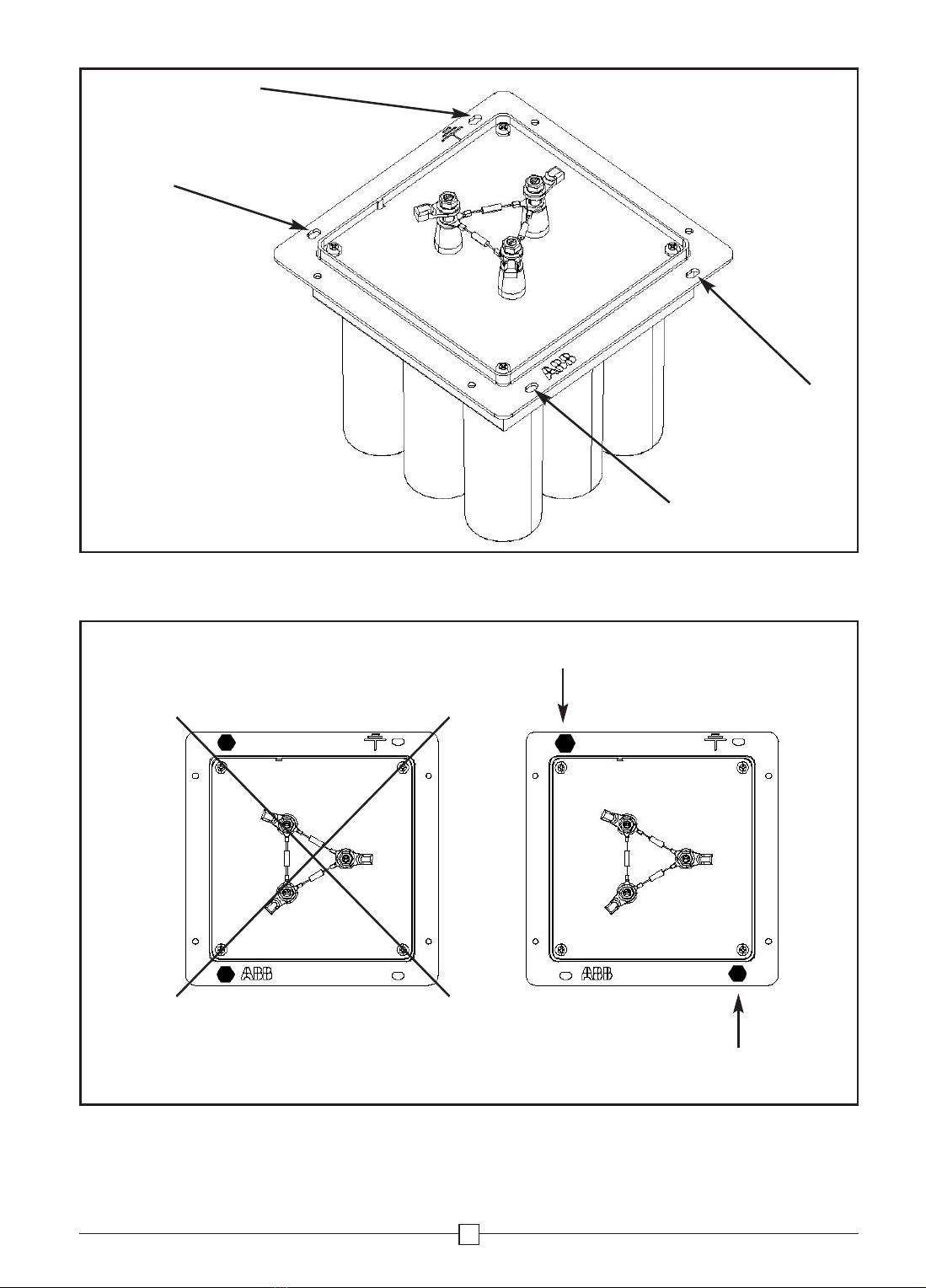 ABB

ABB

ABB