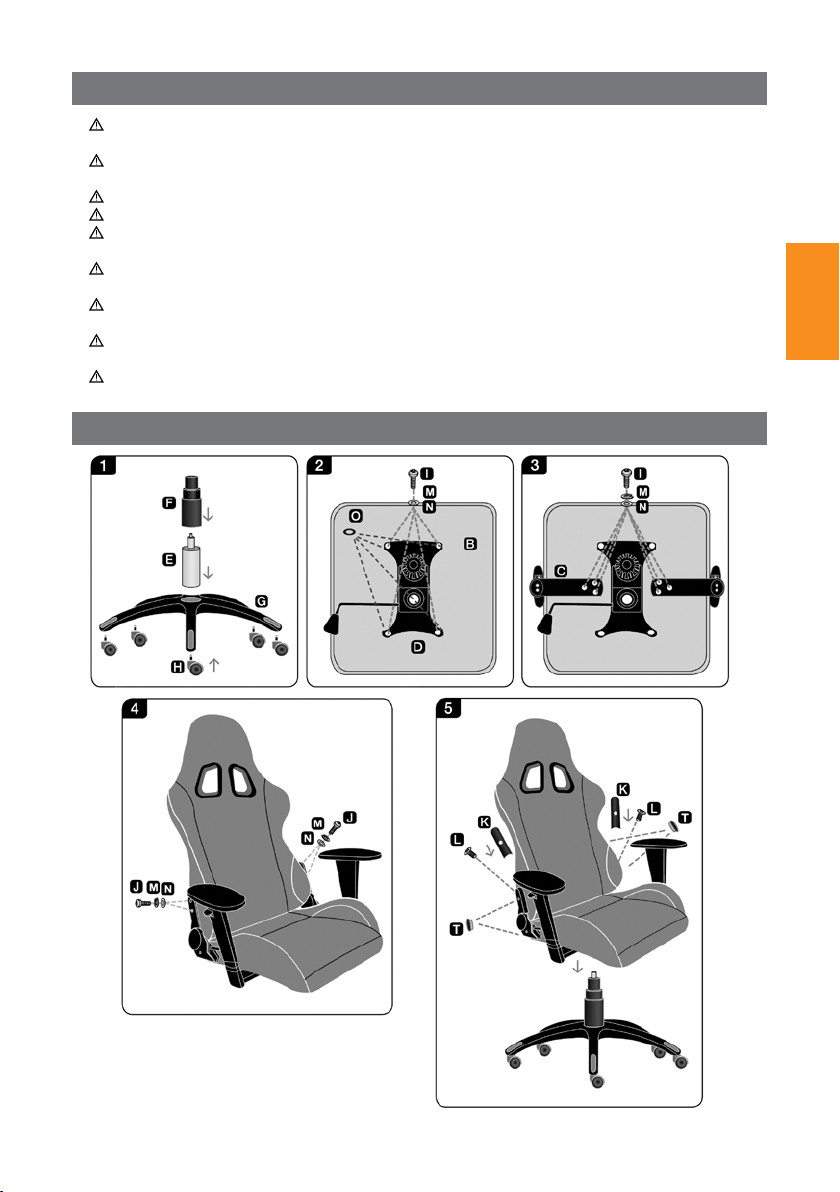 1

F

E

G

H

2

I

M

N

O

B

D

3

I

M

N

C

4

M

N

J

J M N

5

K

L

T

K

L

T