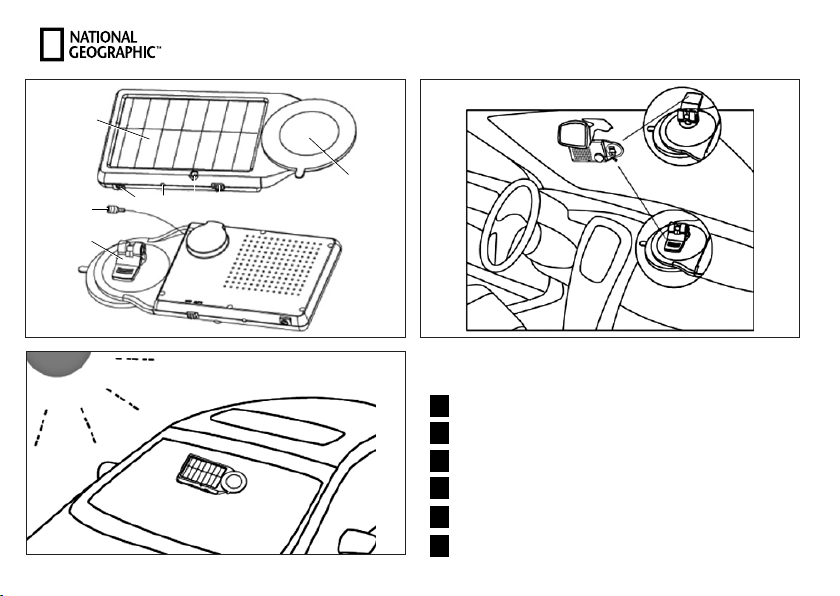 NATIONAL GEOGRAPHIC™