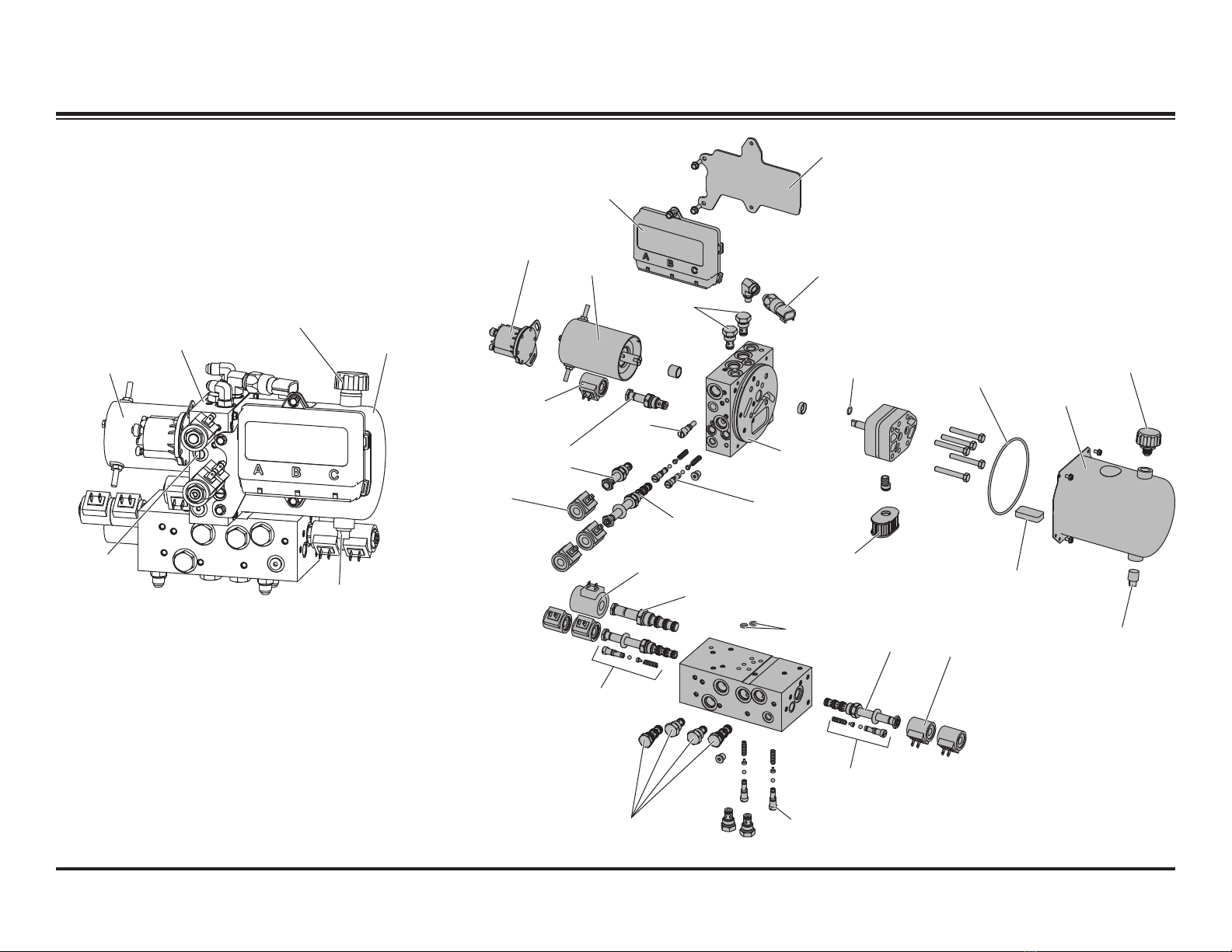 A B C

A B C